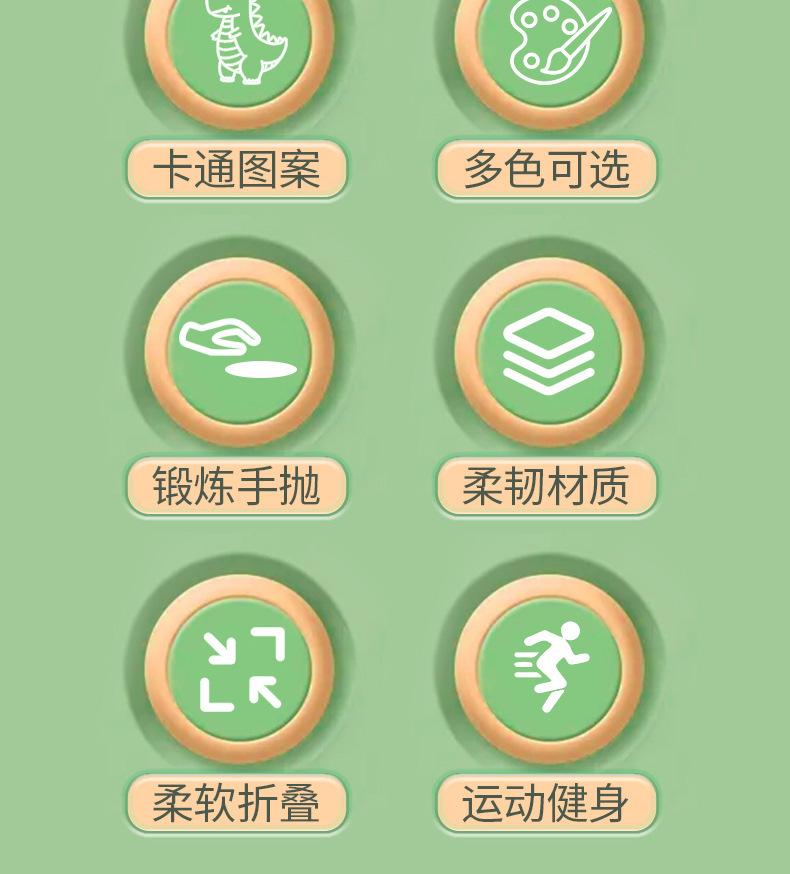 卡通图案

多色可选

锻炼手抛

柔韧材质

柔软折叠

运动健身