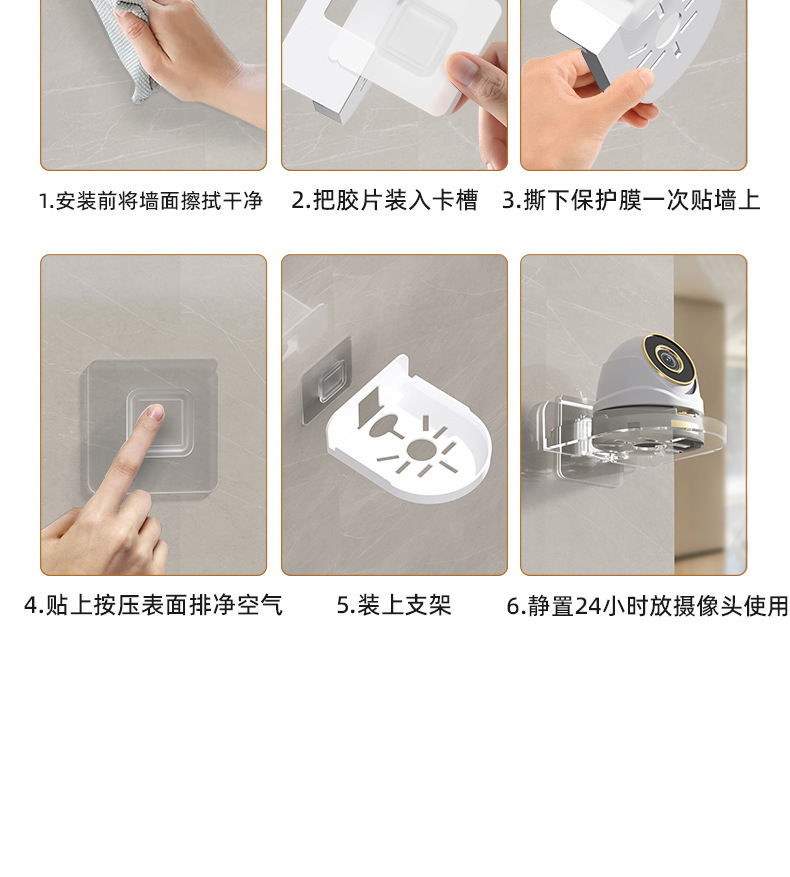 1.安装前将墙面擦拭干净

2.把胶片装入卡槽

3.撕下保护膜一次贴墙上

4.贴上按压表面排净空气

5.装上支架

6.静置24小时放摄像头使用