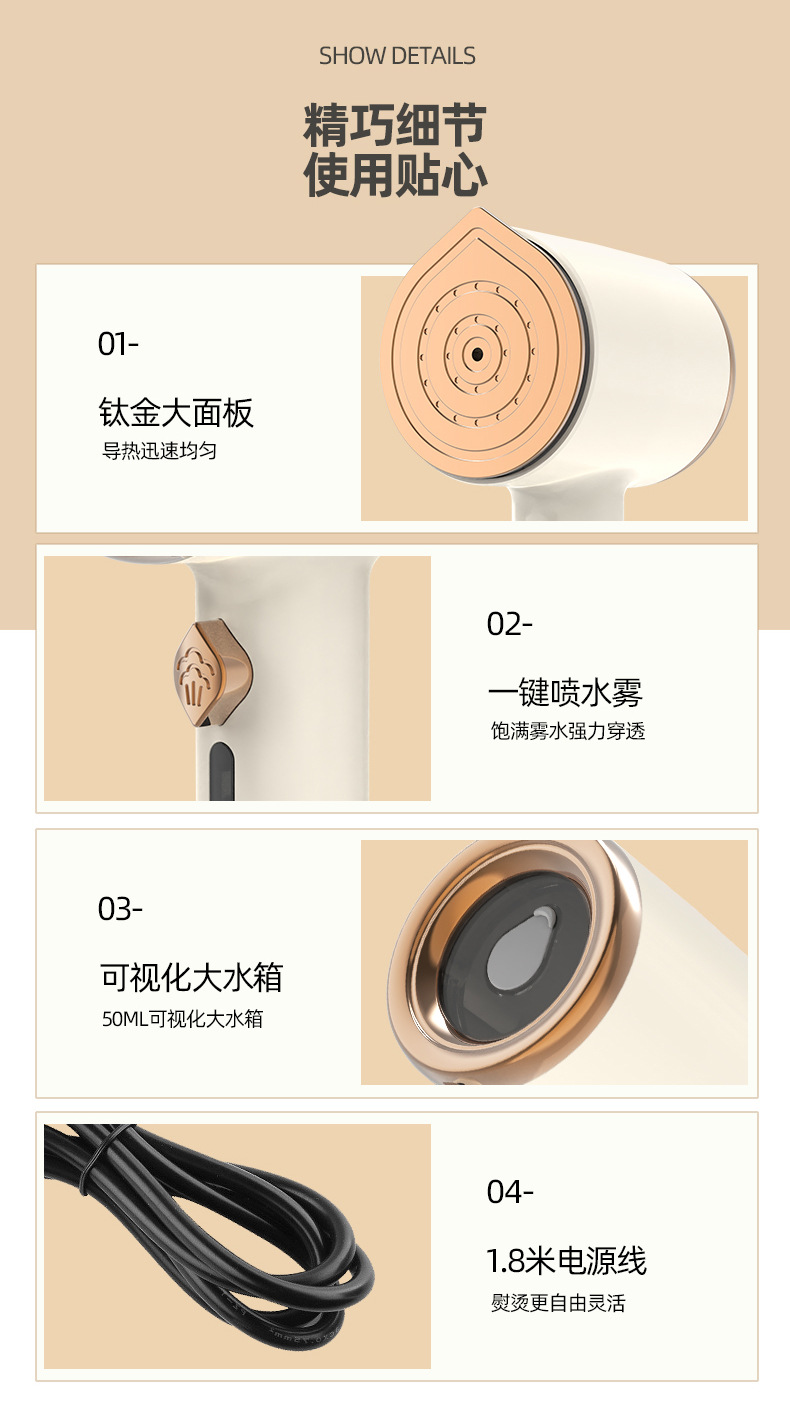 SHOW DETAILS

精巧细节
使用贴心

01-

钛金大面板

导热迅速均匀

02-

一键喷水雾

饱满雾水强力穿透

03-

可视化大水箱

50ML可视化大水箱

04-

1.8米电源线

熨烫更自由灵活