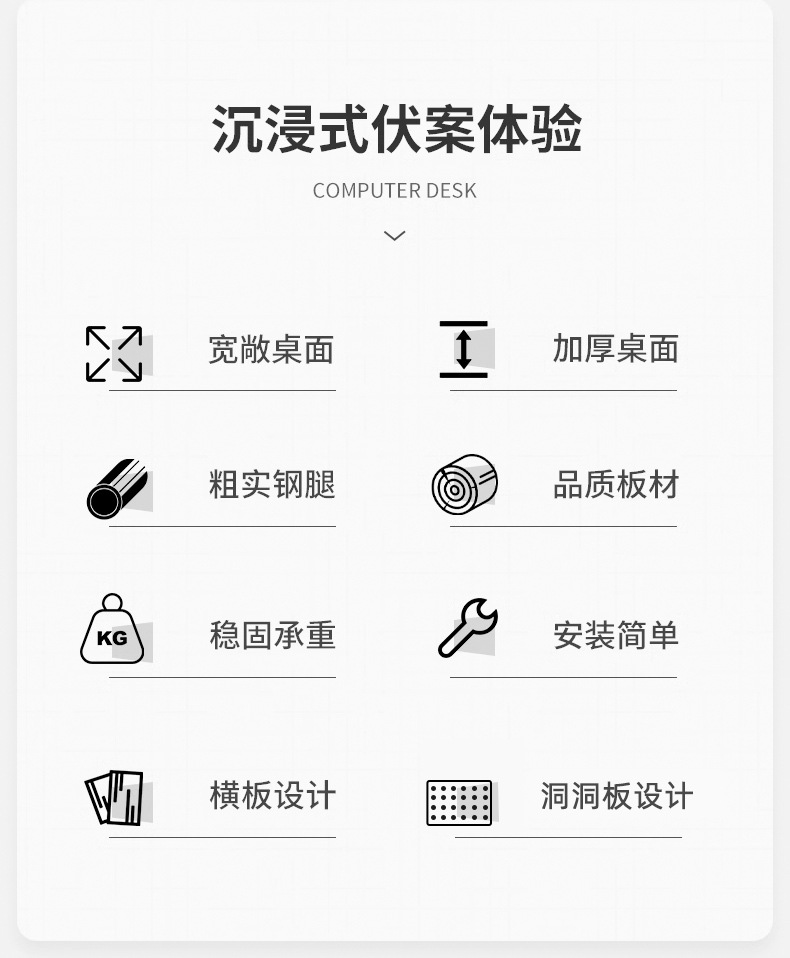 沉浸式伏案体验

COMPUTER DESK

宽敞桌面

加厚桌面

粗实钢腿

品质板材

KG

稳固承重

安装简单

横板设计

洞洞板设计