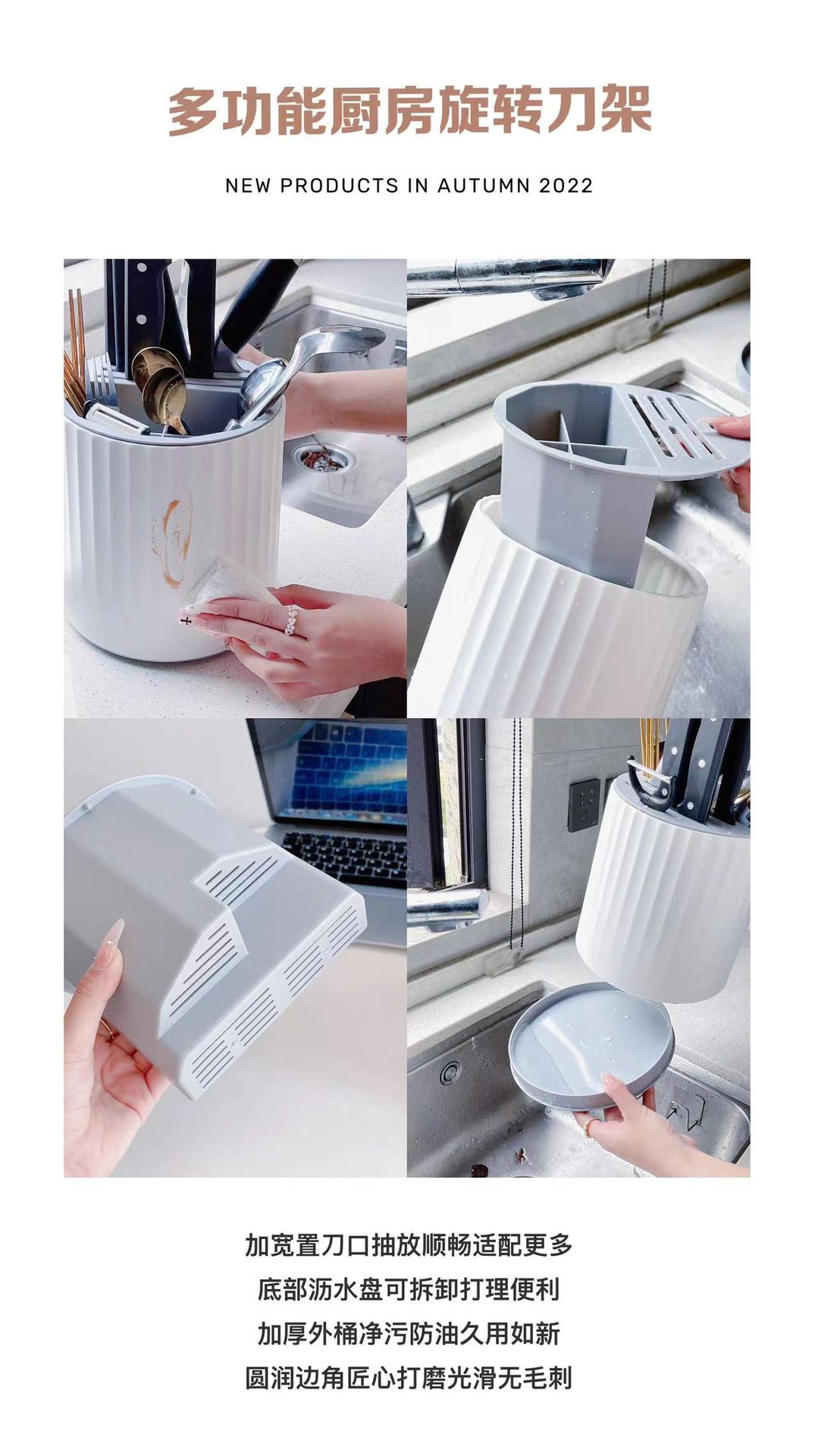 多功能厨房旋转刀架

NEW PRODUCTS IN AUTUMN 2022

加宽置刀口抽放顺畅适配更多
底部沥水盘可拆卸打理便利
加厚外桶净污防油久用如新
圆润边角匠心打磨光滑无毛刺