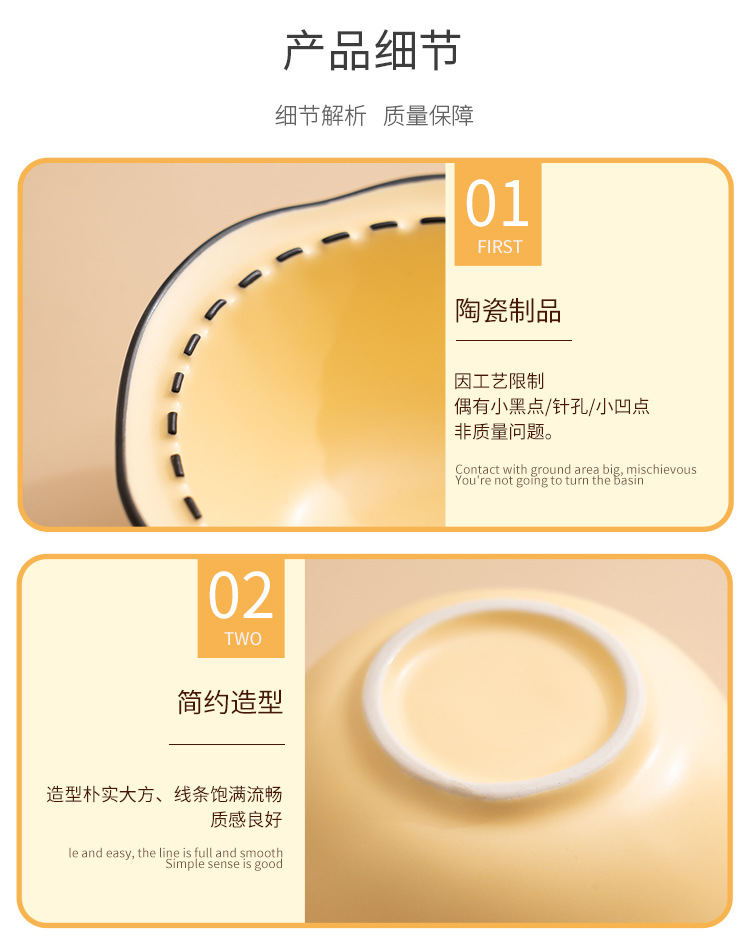 产品细节

细节解析 质量保障

01
FIRST

陶瓷制品

因工艺限制
偶有小黑点/针孔/小凹点
非质量问题。

Contact with ground area big, mischievous
You're not going to turn the basin

02
TWO

简约造型

造型朴实大方、线条饱满流畅
质感良好

le and easy, the line is full and smooth
Simple sense is good