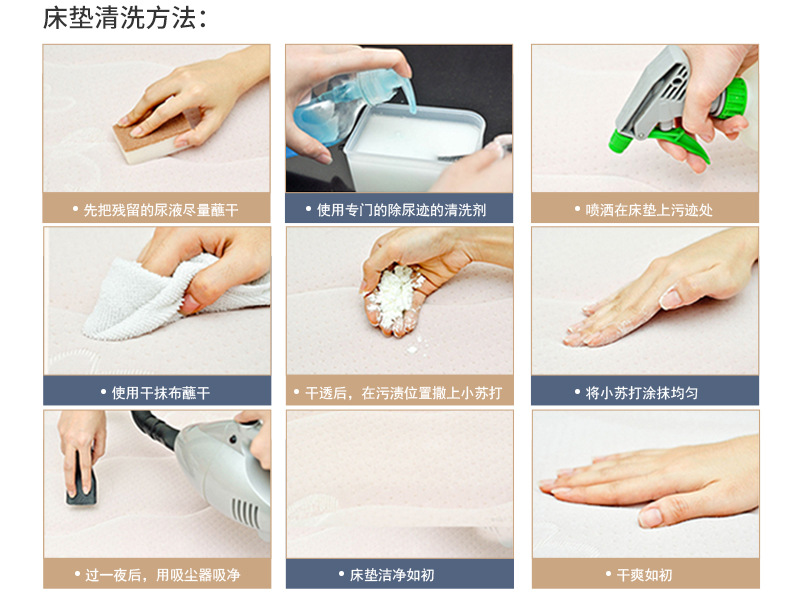 床垫清洗方法：

• 先把残留的尿液尽量蘸干

• 使用专门的除尿迹的清洗剂

• 喷洒在床垫上污迹处

• 使用干抹布蘸干

• 干透后，在污渍位置撒上小苏打

• 将小苏打涂抹均匀

• 过一夜后，用吸尘器吸净

• 床垫洁净如初

• 干爽如初