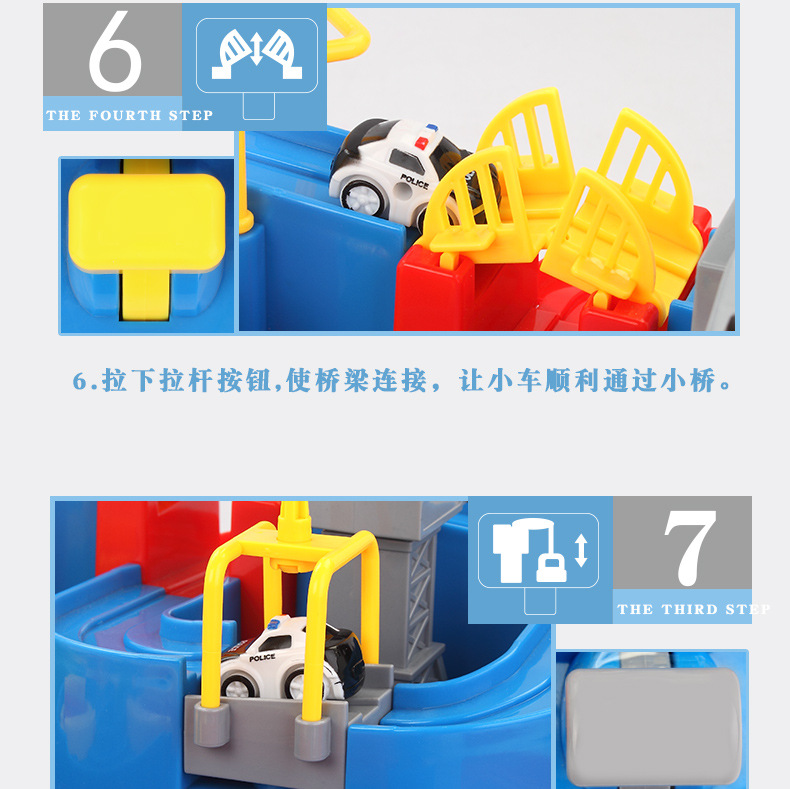 6

THE FOURTH STEP

POLICE

6.拉下拉杆按钮,使桥梁连接，让小车顺利通过小桥。

7

THE THIRD STEP

POLICE