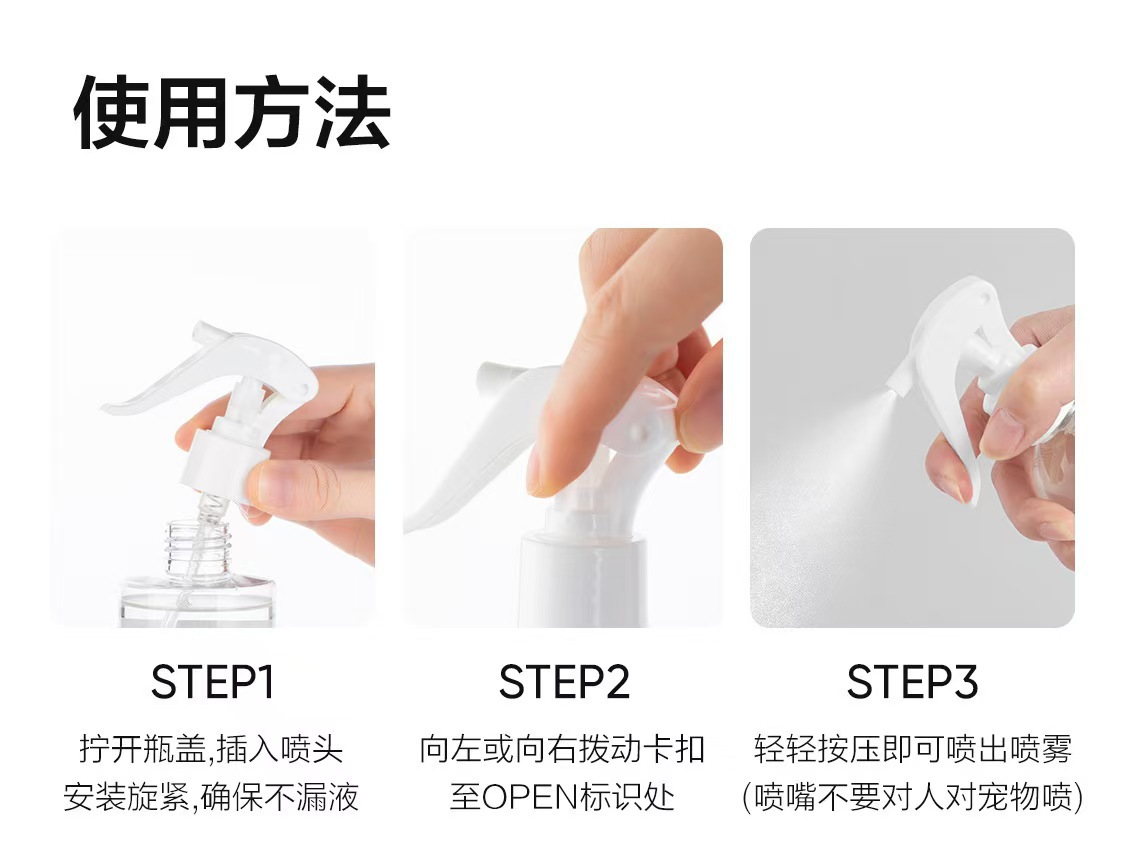 使用方法

STEP1

拧开瓶盖,插入喷头
安装旋紧,确保不漏液

STEP2

向左或向右拨动卡扣
至OPEN标识处

STEP3

轻轻按压即可喷出喷雾
(喷嘴不要对人对宠物喷)