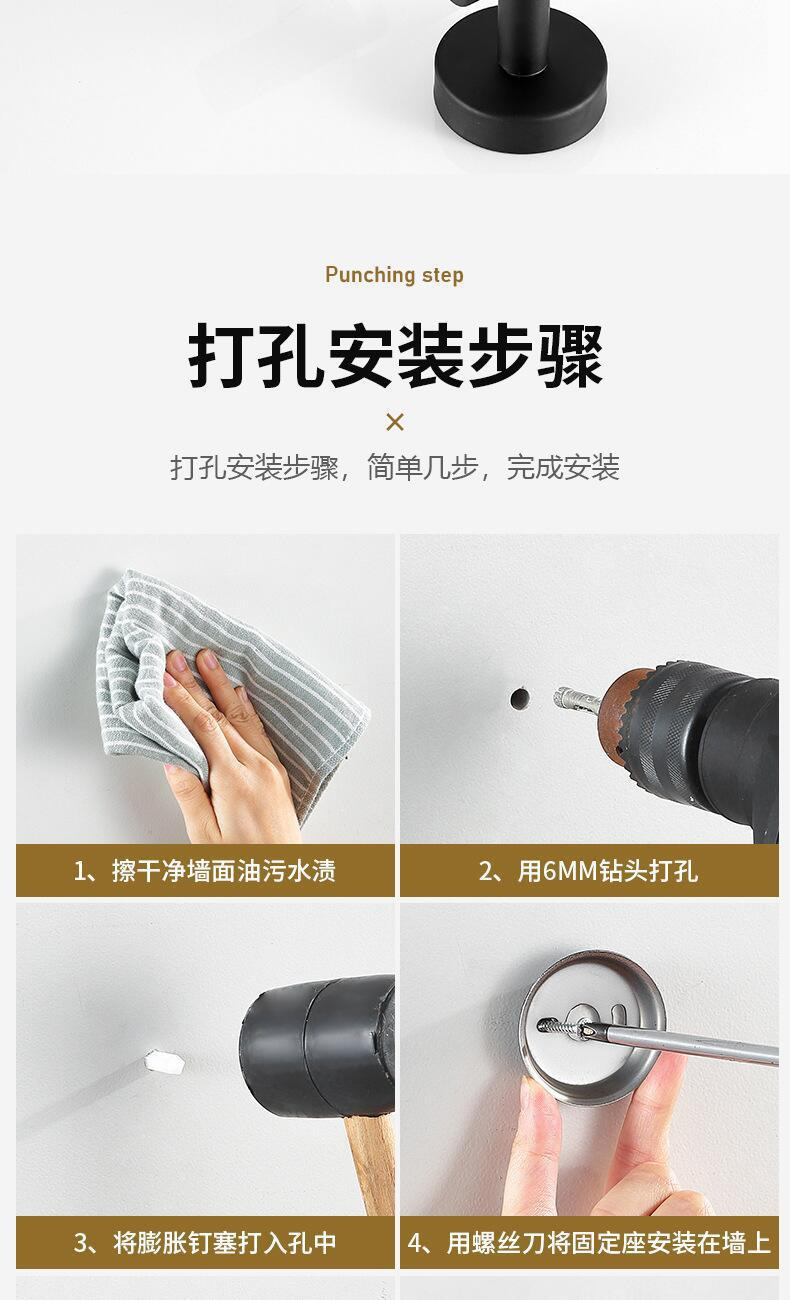 Punching step

打孔安装步骤

×

打孔安装步骤，简单几步，完成安装

1、擦干净墙面油污水渍

2、用6MM钻头打孔

3、将膨胀钉塞打入孔中

4、用螺丝刀将固定座安装在墙上