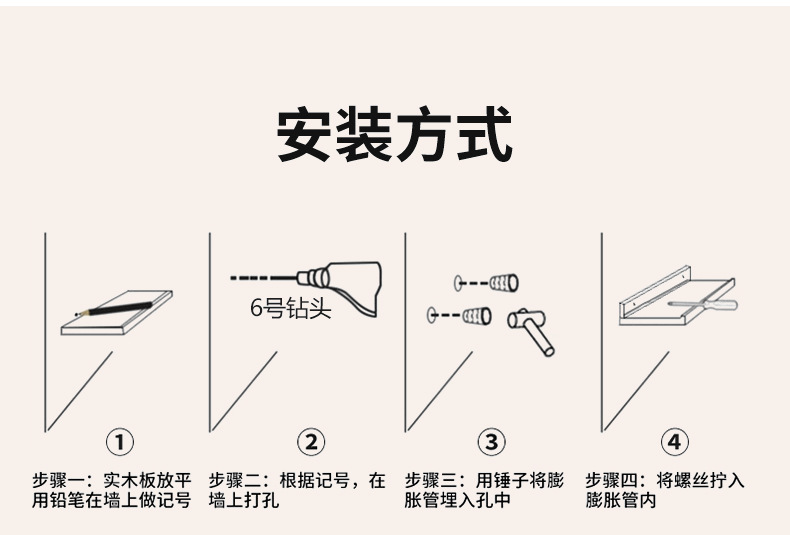 安装方式

6号钻头

①

步骤一：实木板放平用铅笔在墙上做记号

②

步骤二：根据记号，在墙上打孔

③

步骤三：用锤子将膨胀管埋入孔中

④

步骤四：将螺丝拧入膨胀管内