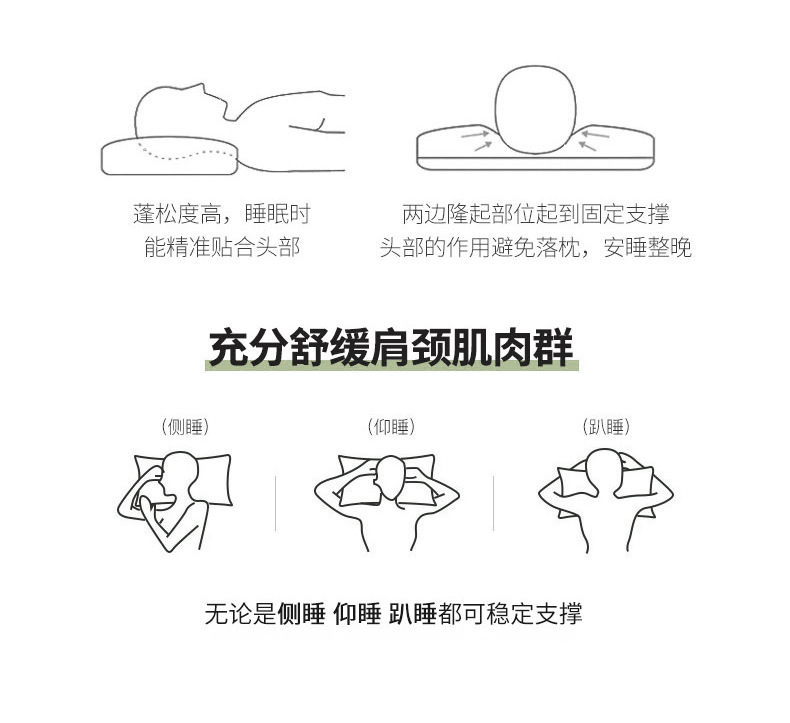 蓬松度高，睡眠时
能精准贴合头部

两边隆起部位起到固定支撑
头部的作用避免落枕，安睡整晚

充分舒缓肩颈肌肉群

（侧睡）

（仰睡）

（趴睡）

无论是侧睡 仰睡 趴睡都可稳定支撑