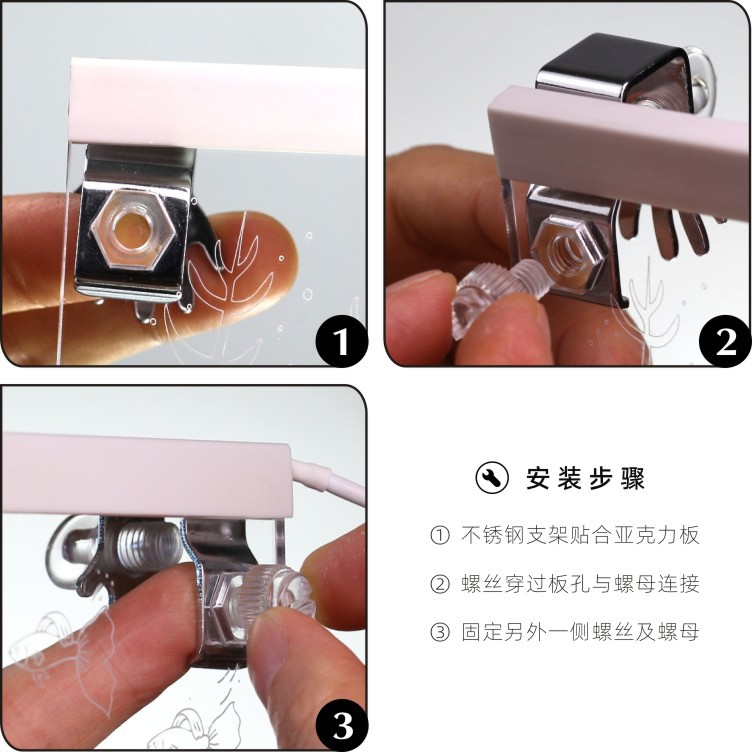 1

2

3

安装步骤

① 不锈钢支架贴合亚克力板

② 螺丝穿过板孔与螺母连接

③ 固定另外一侧螺丝及螺母