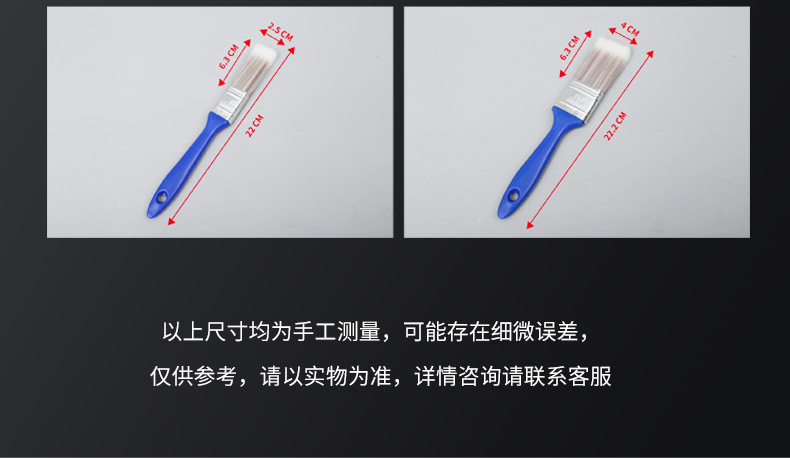 6.3 CM
2.5 CM
22 CM

6.3 CM
4 CM
22.2 CM

以上尺寸均为手工测量，可能存在细微误差，
仅供参考，请以实物为准，详情咨询请联系客服