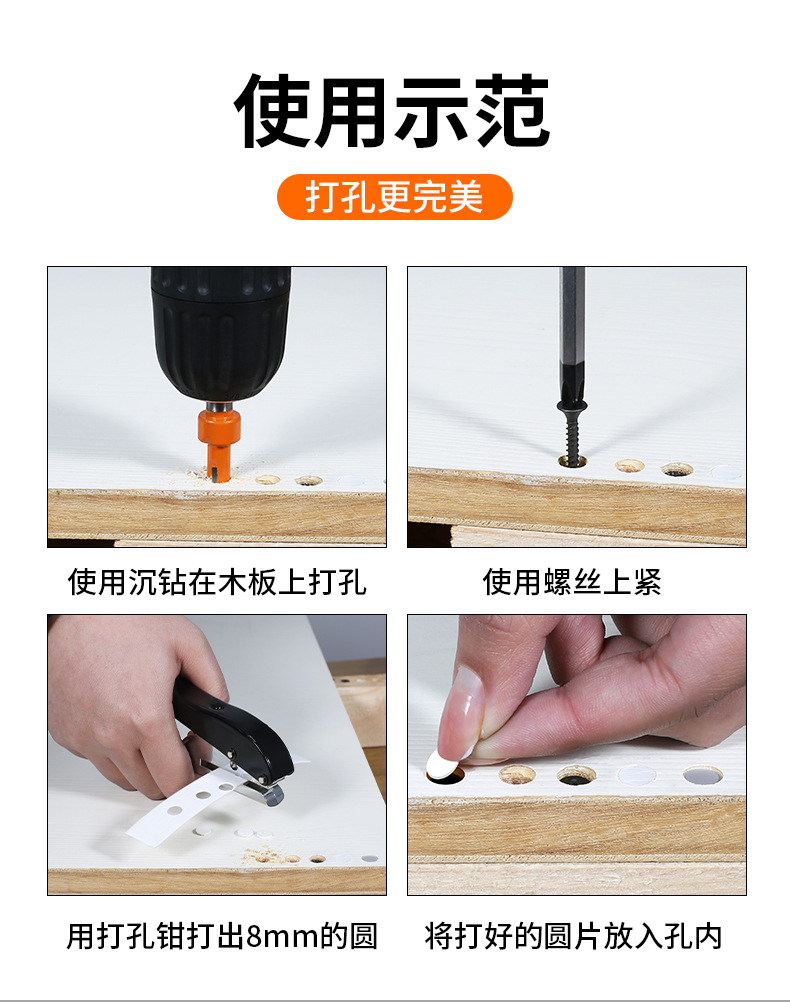 使用示范

打孔更完美

使用沉钻在木板上打孔

使用螺丝上紧

用打孔钳打出8mm的圆

将打好的圆片放入孔内