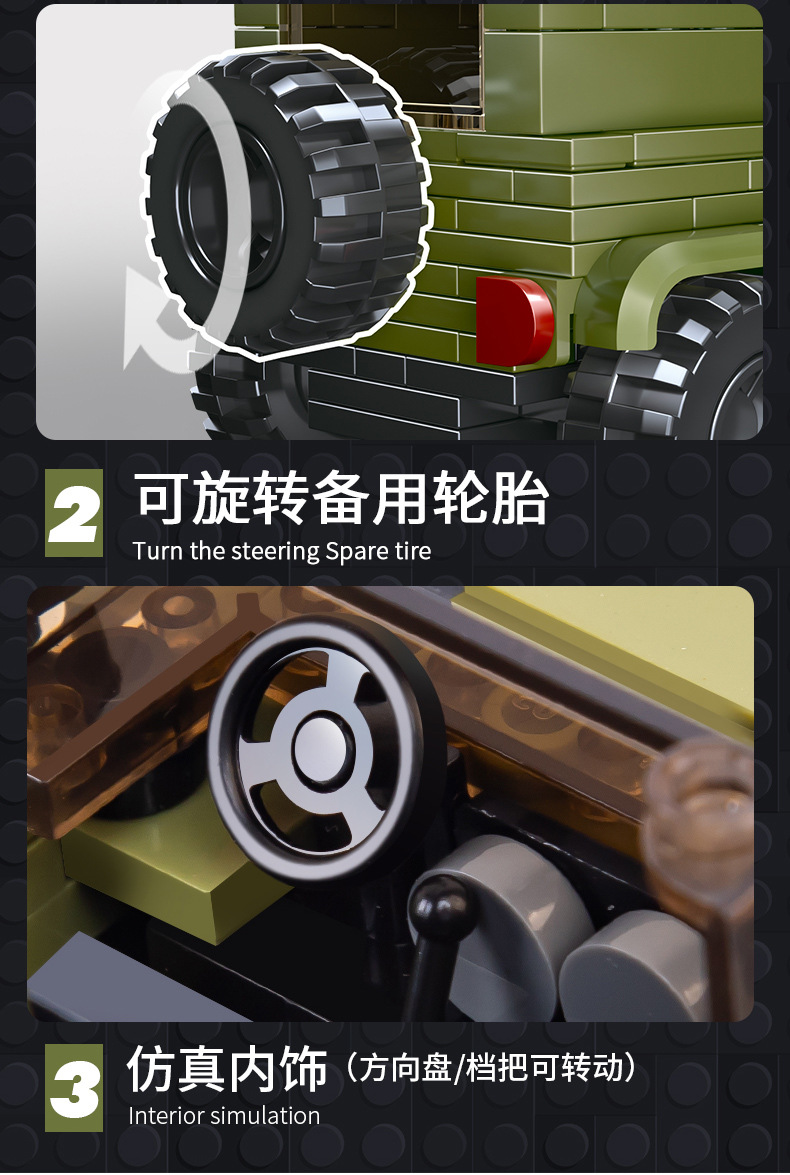 2 可旋转备用轮胎

Turn the steering Spare tire

3 仿真内饰（方向盘/档把可转动）

Interior simulation