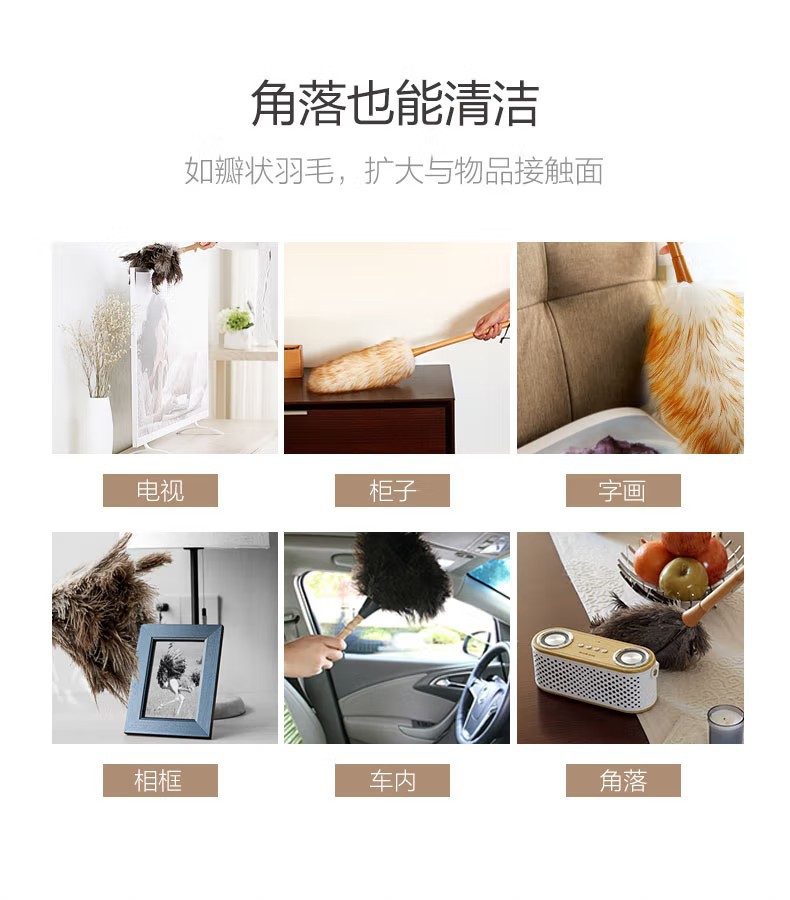 角落也能清洁

如瓣状羽毛，扩大与物品接触面

电视

柜子

字画

相框

车内

角落