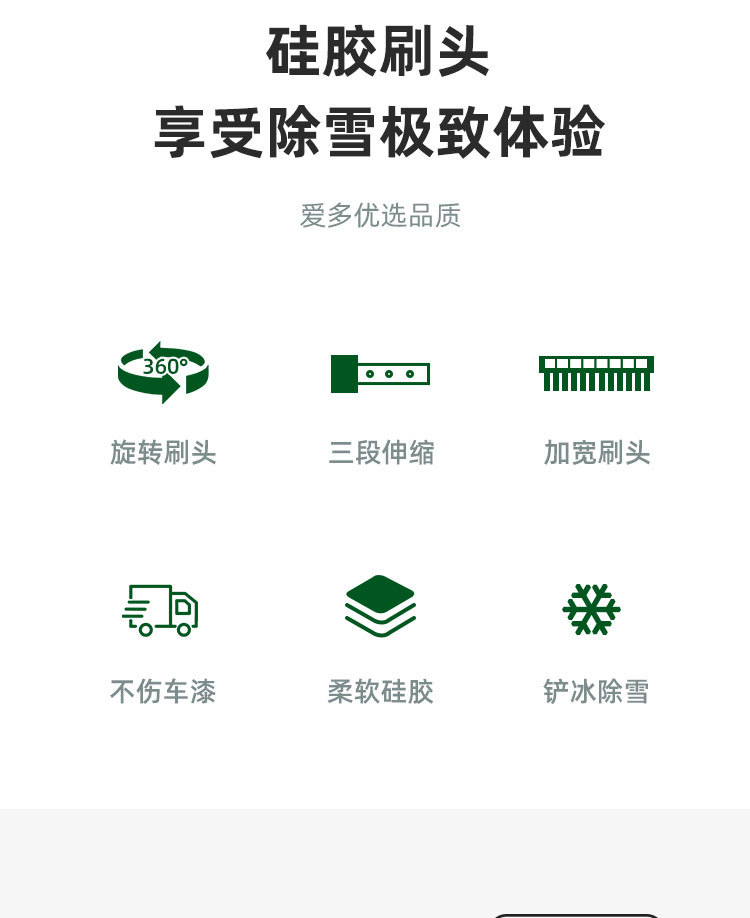 硅胶刷头
享受除雪极致体验

爱多优选品质

360°

旋转刷头

三段伸缩

加宽刷头

不伤车漆

柔软硅胶

铲冰除雪