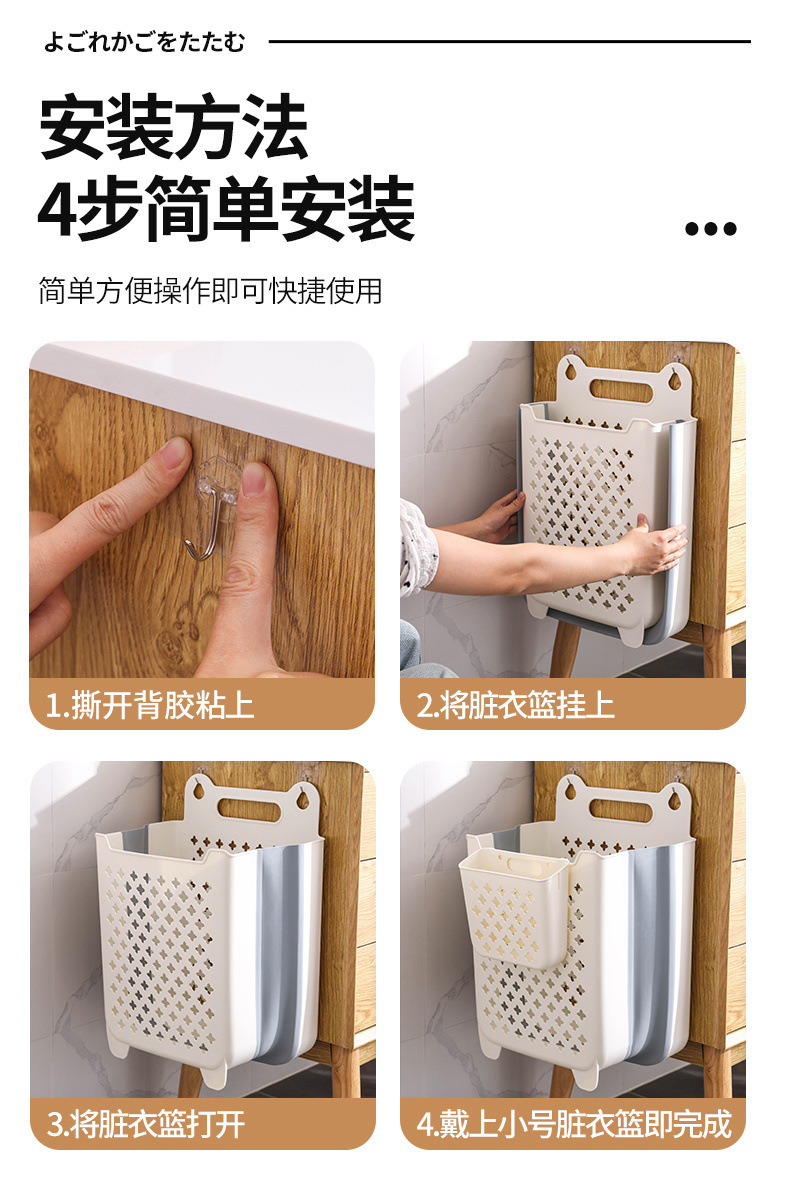 よごれかごをたたむ

安装方法
4步简单安装

简单方便操作即可快捷使用

1.撕开背胶粘上

2.将脏衣篮挂上

3.将脏衣篮打开

4.戴上小号脏衣篮即完成