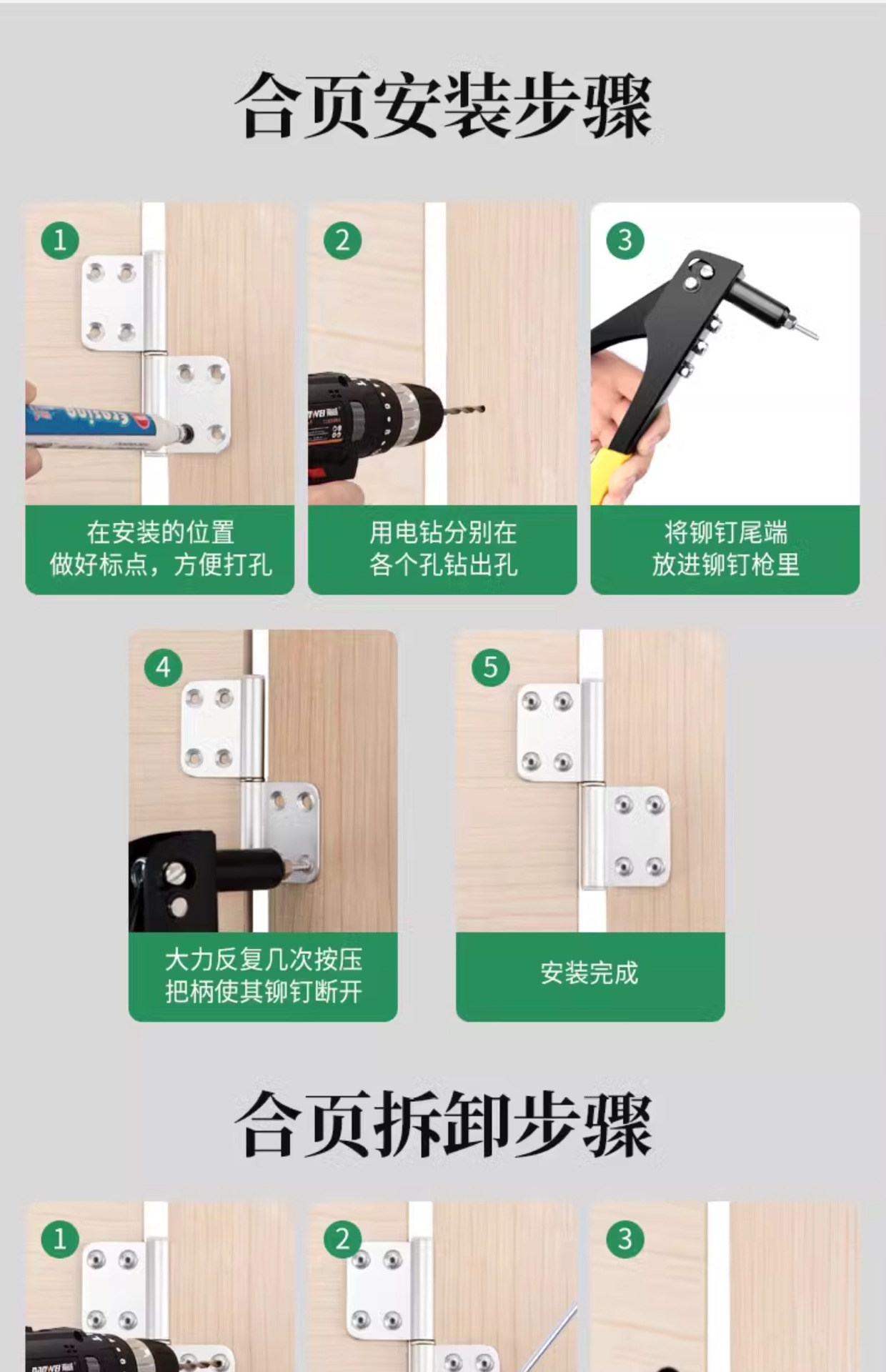 合页安装步骤

1

在安装的位置
做好标点，方便打孔

2

用电钻分别在
各个孔钻出孔

3

将铆钉尾端
放进铆钉枪里

4

大力反复几次按压
把柄使其铆钉断开

5

安装完成

合页拆卸步骤

1

2

3