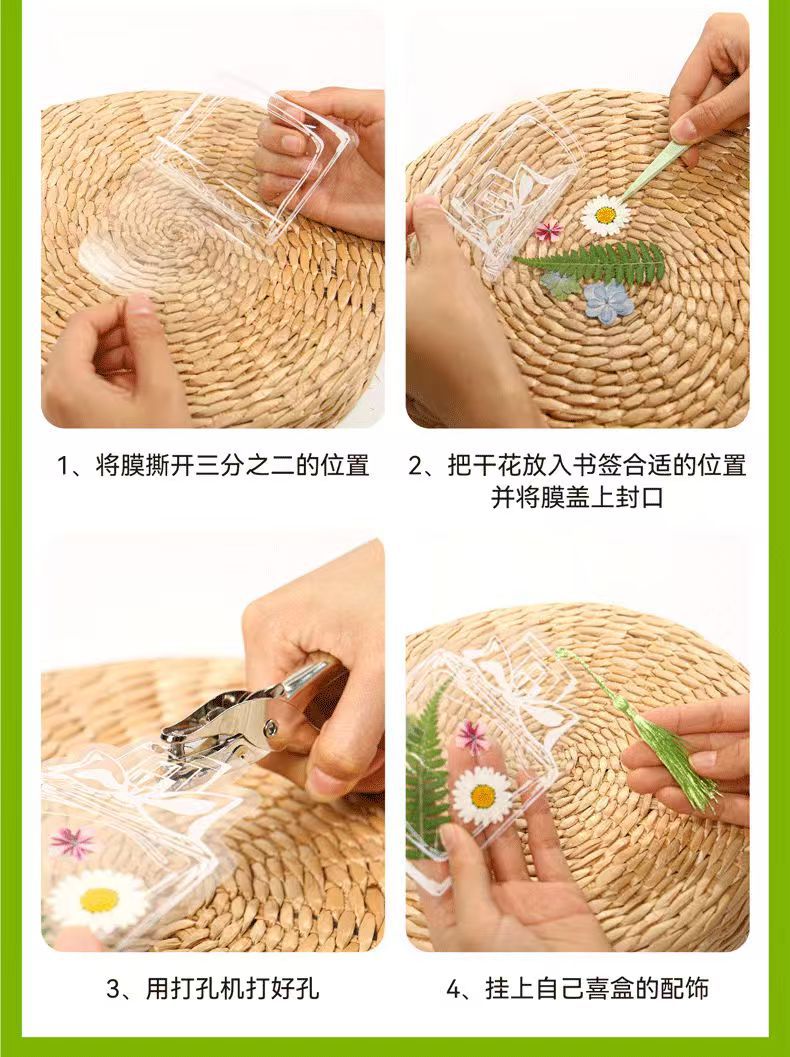 1、将膜撕开三分之二的位置

2、把干花放入书签合适的位置并将膜盖上封口

3、用打孔机打好孔

4、挂上自己喜盒的配饰