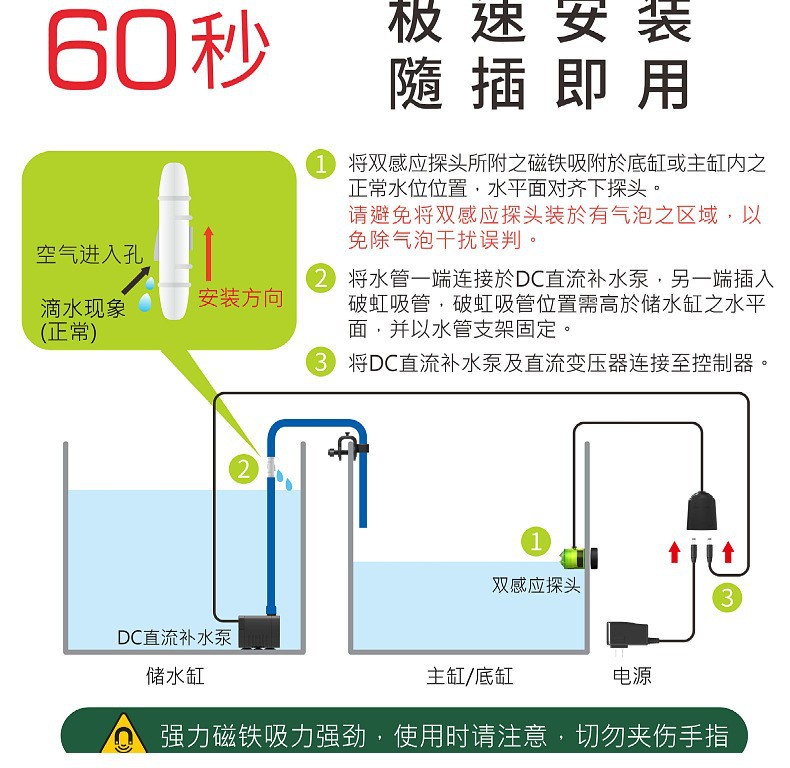 60秒

极速安装
随插即用

空气进入孔
滴水现象
(正常)
安装方向

1 将双感应探头所附之磁铁吸附於底缸或主缸内之正常水位位置，水平面对齐下探头。
请避免将双感应探头装於有气泡之区域，以免除气泡干扰误判。

2 将水管一端连接於DC直流补水泵，另一端插入破虹吸管，破虹吸管位置需高於储水缸之水平面，并以水管支架固定。

3 将DC直流补水泵及直流变压器连接至控制器。

2
1
双感应探头
3
DC直流补水泵
储水缸
主缸/底缸
电源

强力磁铁吸力强劲，使用时请注意，切勿夹伤手指