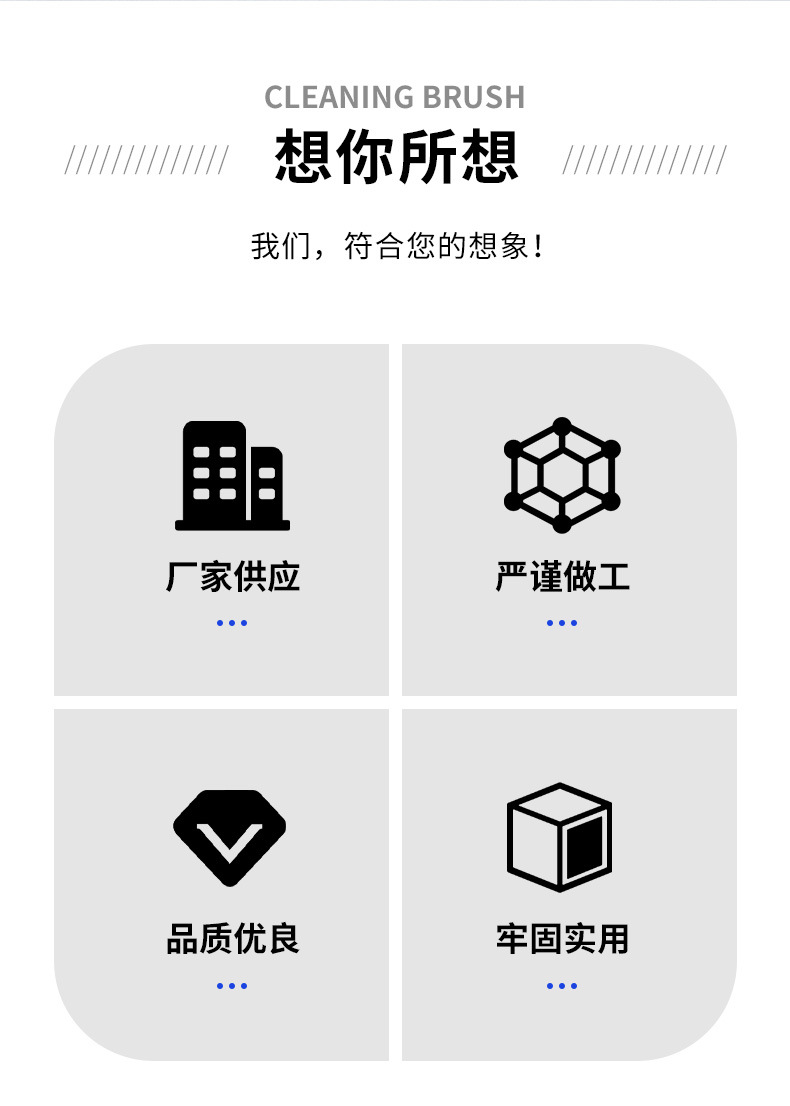 CLEANING BRUSH

想你所想

我们，符合您的想象！

厂家供应

严谨做工

品质优良

牢固实用