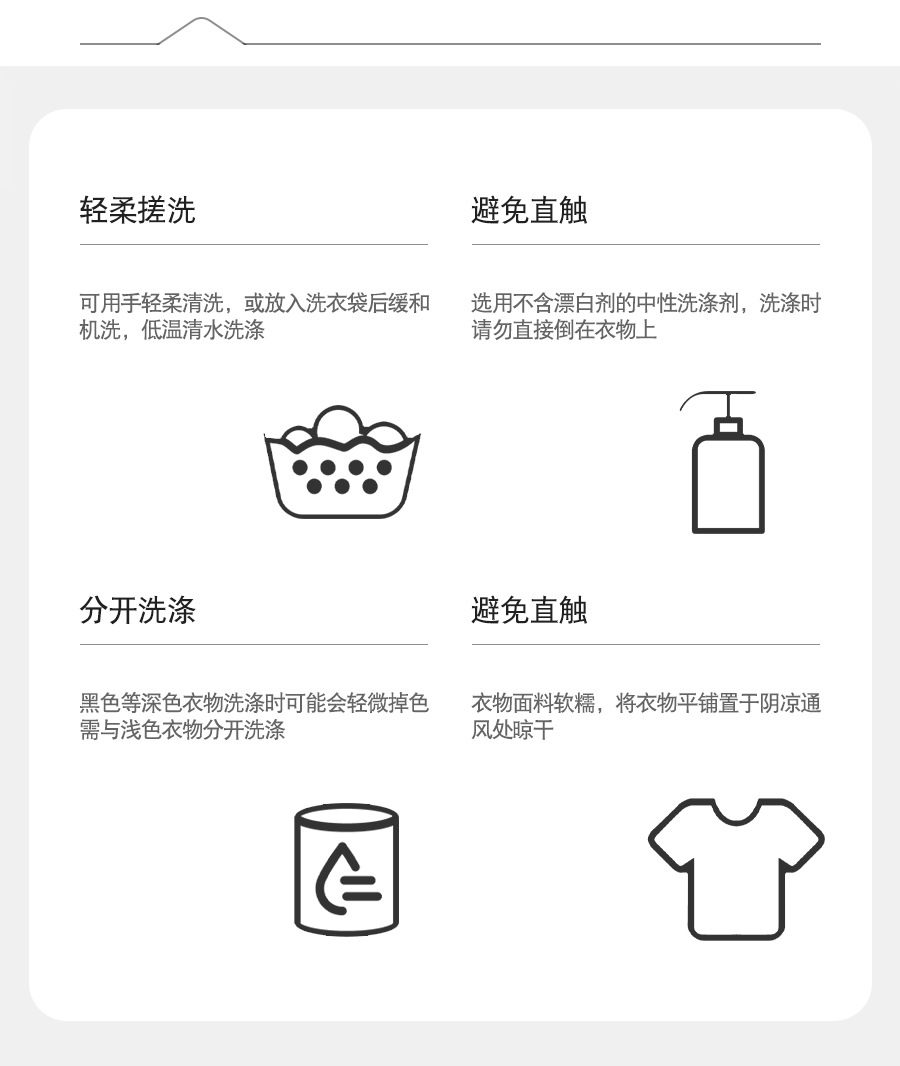 轻柔搓洗

可用手轻柔清洗，或放入洗衣袋后缓和机洗，低温清水洗涤

避免直触

选用不含漂白剂的中性洗涤剂，洗涤时请勿直接倒在衣物上

分开洗涤

黑色等深色衣物洗涤时可能会轻微掉色需与浅色衣物分开洗涤

避免直触

衣物面料软糯，将衣物平铺置于阴凉通风处晾干