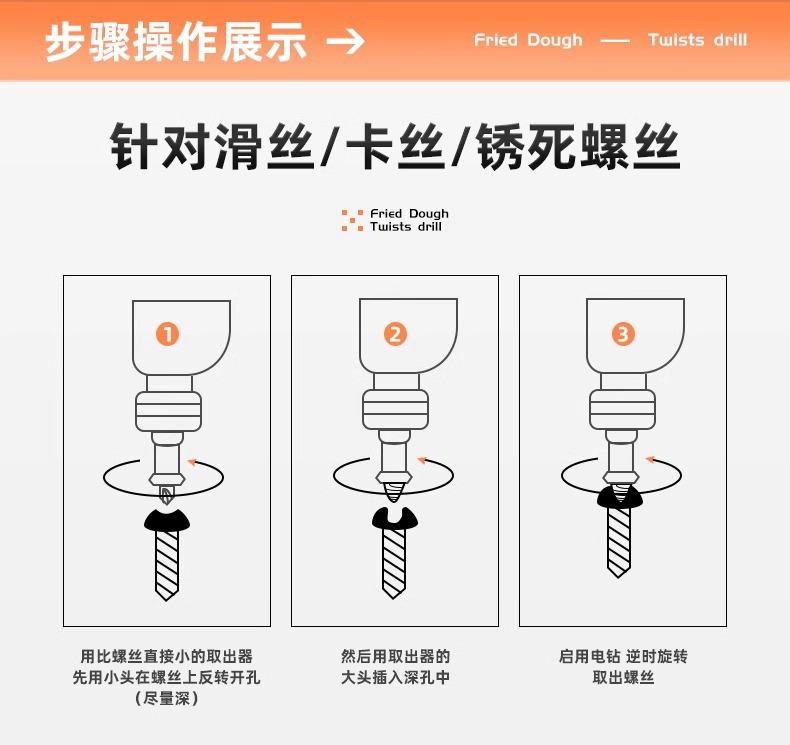 步骤操作展示 →

Fried Dough — Twists drill

针对滑丝/卡丝/锈死螺丝

Fried Dough
Twists drill

1

2

3

用比螺丝直接小的取出器
先用小头在螺丝上反转开孔
（尽量深）

然后用取出器的
大头插入深孔中

启用电钻 逆时旋转
取出螺丝