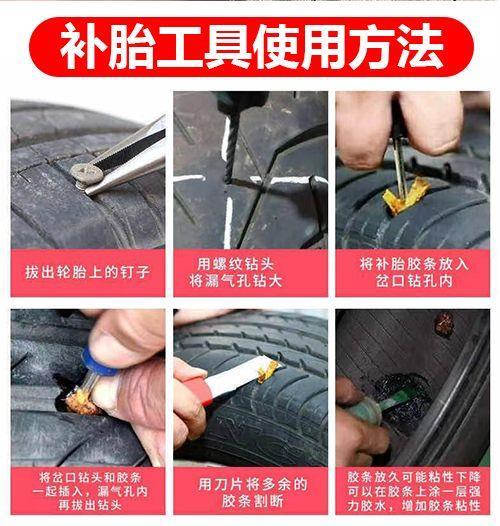 补胎工具使用方法

拔出轮胎上的钉子

用螺纹钻头
将漏气孔钻大

将补胎胶条放入
岔口钻孔内

将岔口钻头和胶条
一起插入，漏气孔内
再拔出钻头

用刀片将多余的
胶条割断

胶条放久可能粘性下降
可以在胶条上涂一层强
力胶水，增加胶条粘性