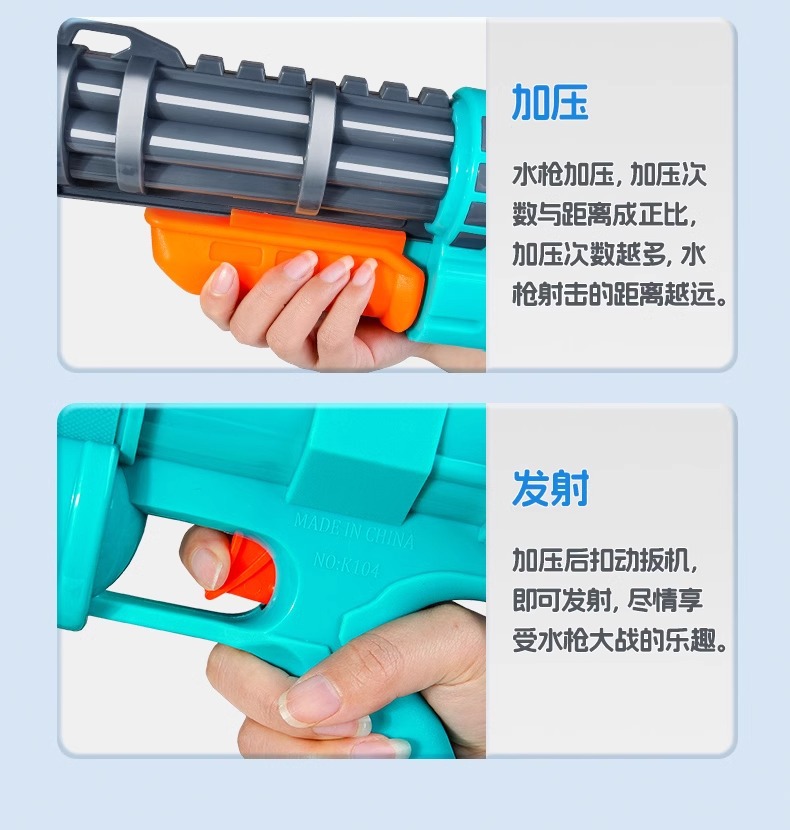 加压

水枪加压，加压次数与距离成正比，加压次数越多，水枪射击的距离越远。

MADE IN CHINA
NO:K104

发射

加压后扣动扳机，即可发射，尽情享受水枪大战的乐趣。