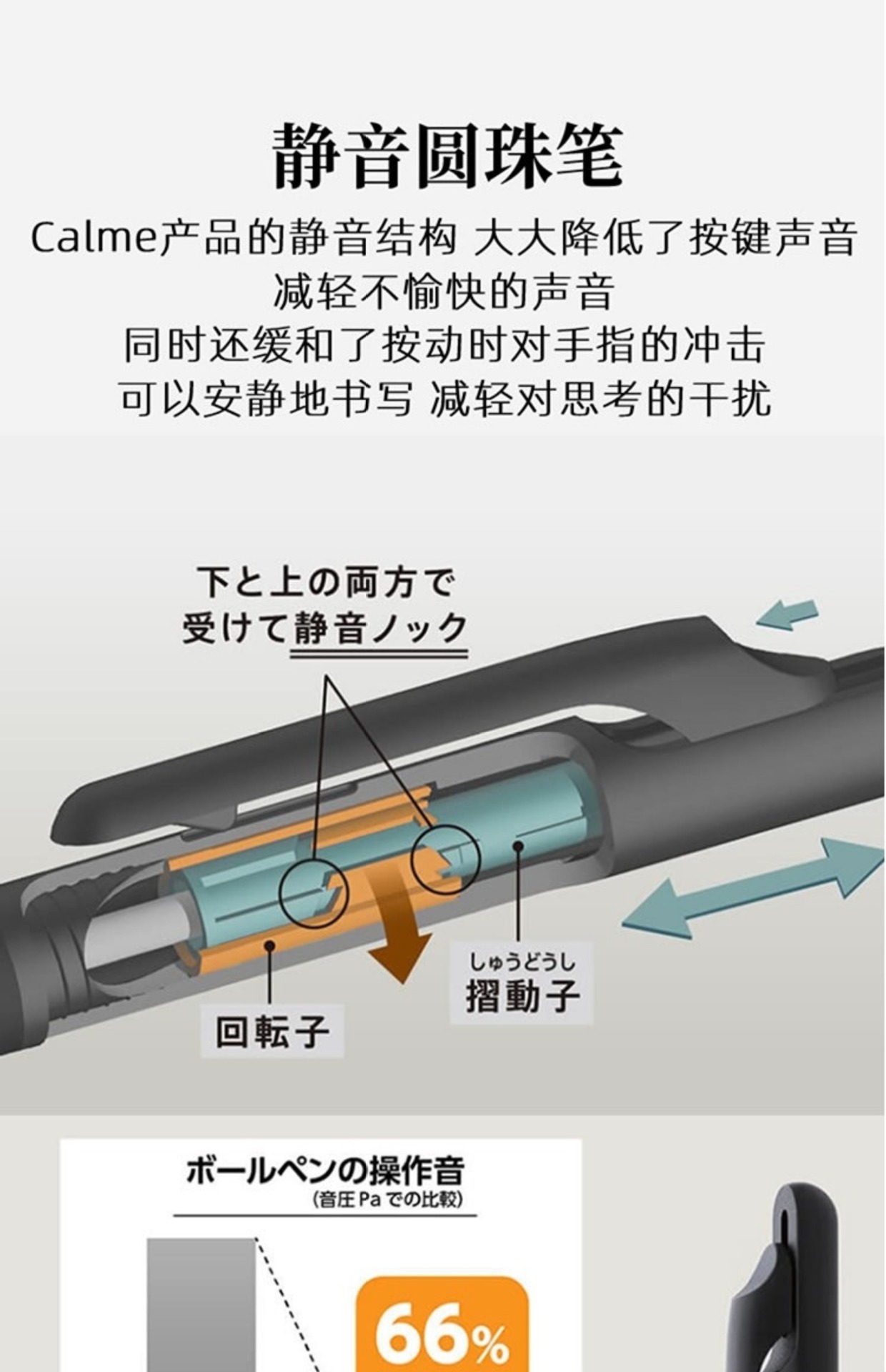 静音圆珠笔

Calme产品的静音结构 大大降低了按键声音
减轻不愉快的声音
同时还缓和了按动时对手指的冲击
可以安静地书写 减轻对思考的干扰

下と上の両方で
受けて静音ノック

しゅうどうし
摺動子

回転子

ボールペンの操作音
(音圧 Pa での比較)

66%