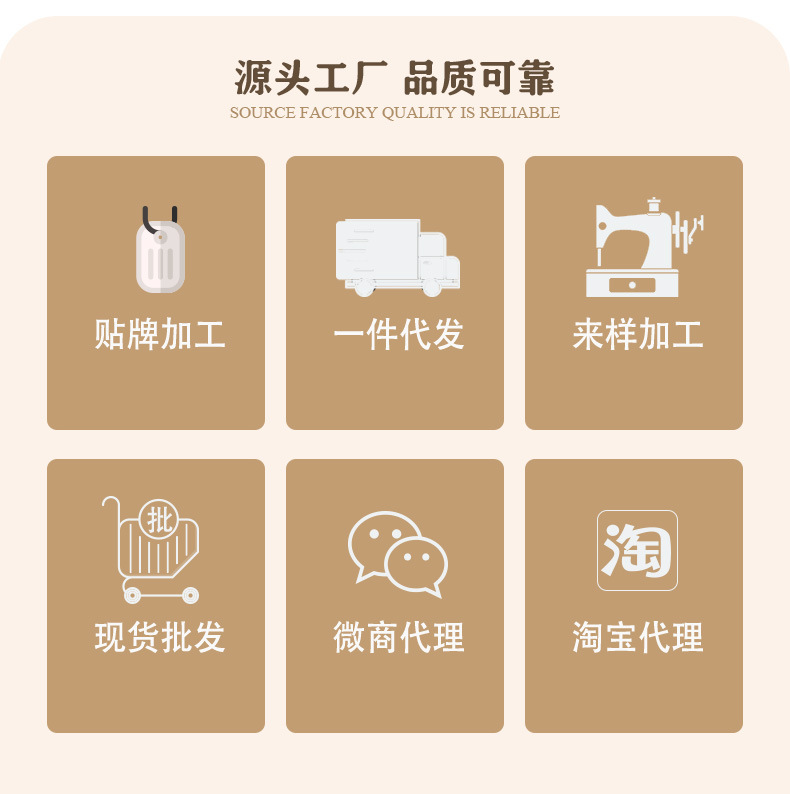 源头工厂 品质可靠
SOURCE FACTORY QUALITY IS RELIABLE

贴牌加工

一件代发

来样加工

批

现货批发

微商代理

淘

淘宝代理