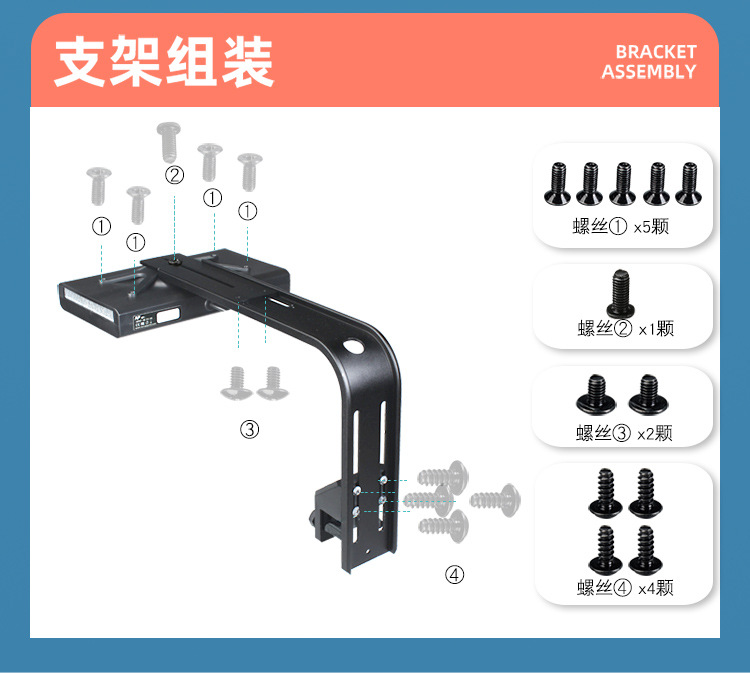 支架组装

BRACKET ASSEMBLY

②

①

①

①

①

③

④

螺丝① x5颗

螺丝② x1颗

螺丝③ x2颗

螺丝④ x4颗