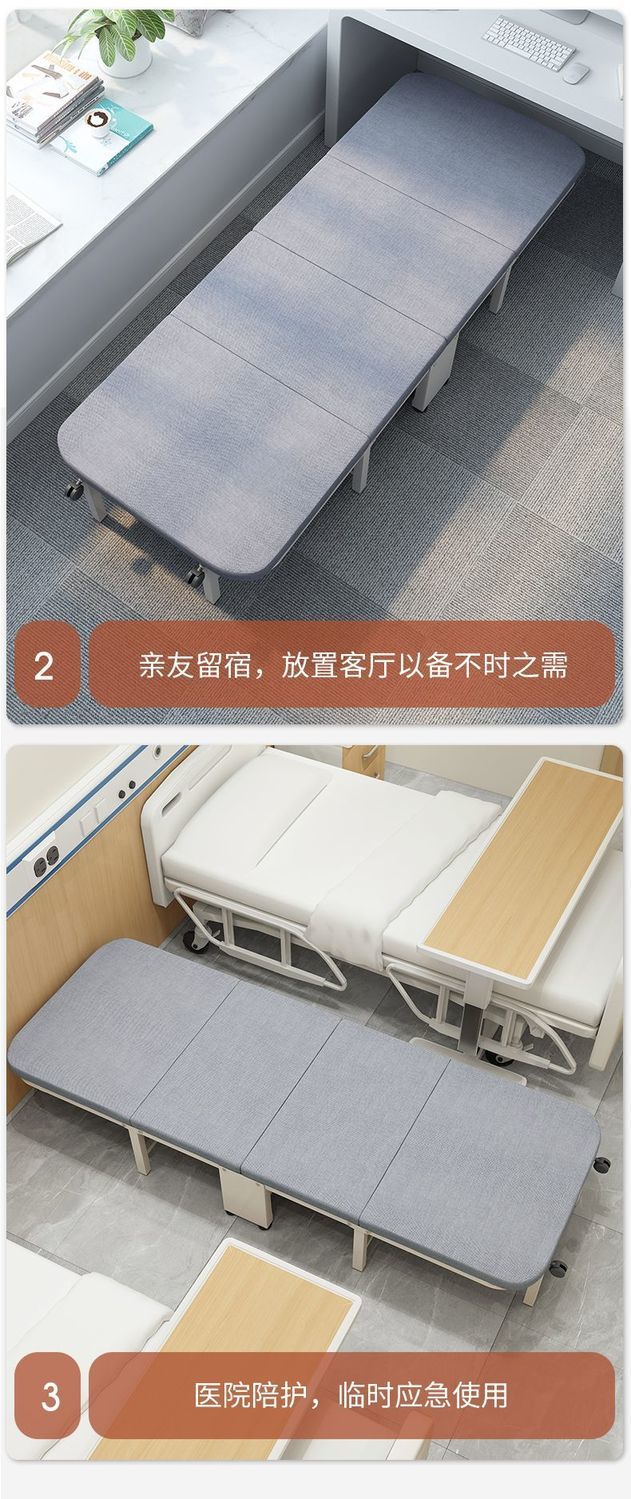 2

亲友留宿，放置客厅以备不时之需

3

医院陪护，临时应急使用