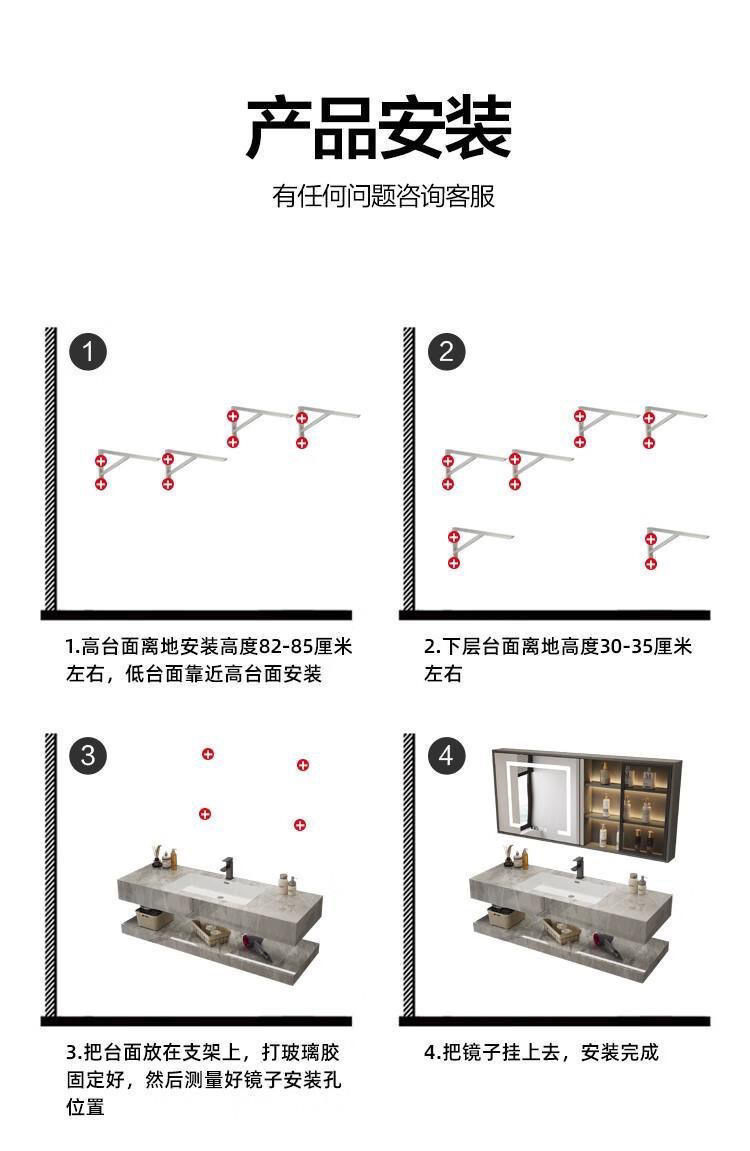 产品安装

有任何问题咨询客服

1

1.高台面离地安装高度82-85厘米左右，低台面靠近高台面安装

2

2.下层台面离地高度30-35厘米左右

3

3.把台面放在支架上，打玻璃胶固定好，然后测量好镜子安装孔位置

4

4.把镜子挂上去，安装完成