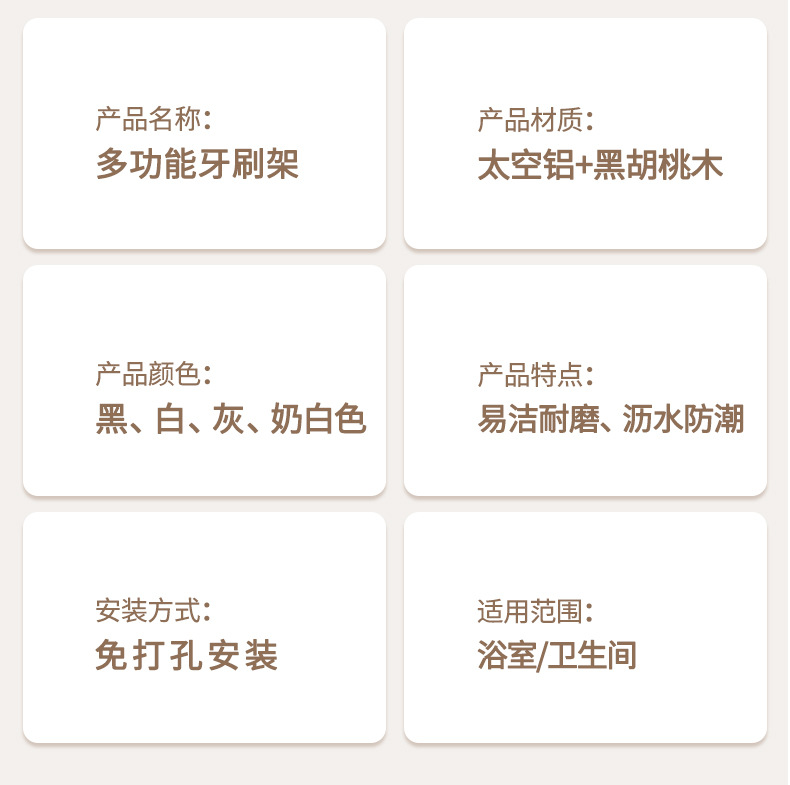 产品名称:
多功能牙刷架

产品材质:
太空铝+黑胡桃木

产品颜色:
黑、白、灰、奶白色

产品特点:
易洁耐磨、沥水防潮

安装方式:
免打孔安装

适用范围:
浴室/卫生间