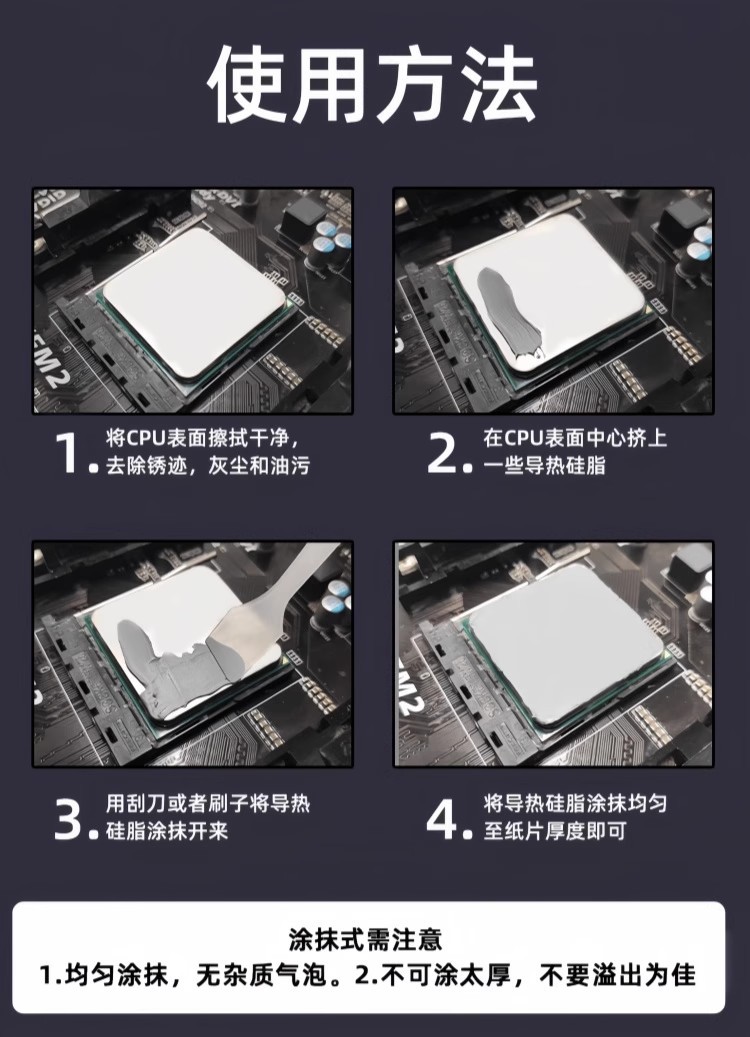 使用方法

1. 将CPU表面擦拭干净，去除锈迹，灰尘和油污

2. 在CPU表面中心挤上一些导热硅脂

3. 用刮刀或者刷子将导热硅脂涂抹开来

4. 将导热硅脂涂抹均匀至纸片厚度即可

涂抹式需注意
1.均匀涂抹，无杂质气泡。2.不可涂太厚，不要溢出为佳