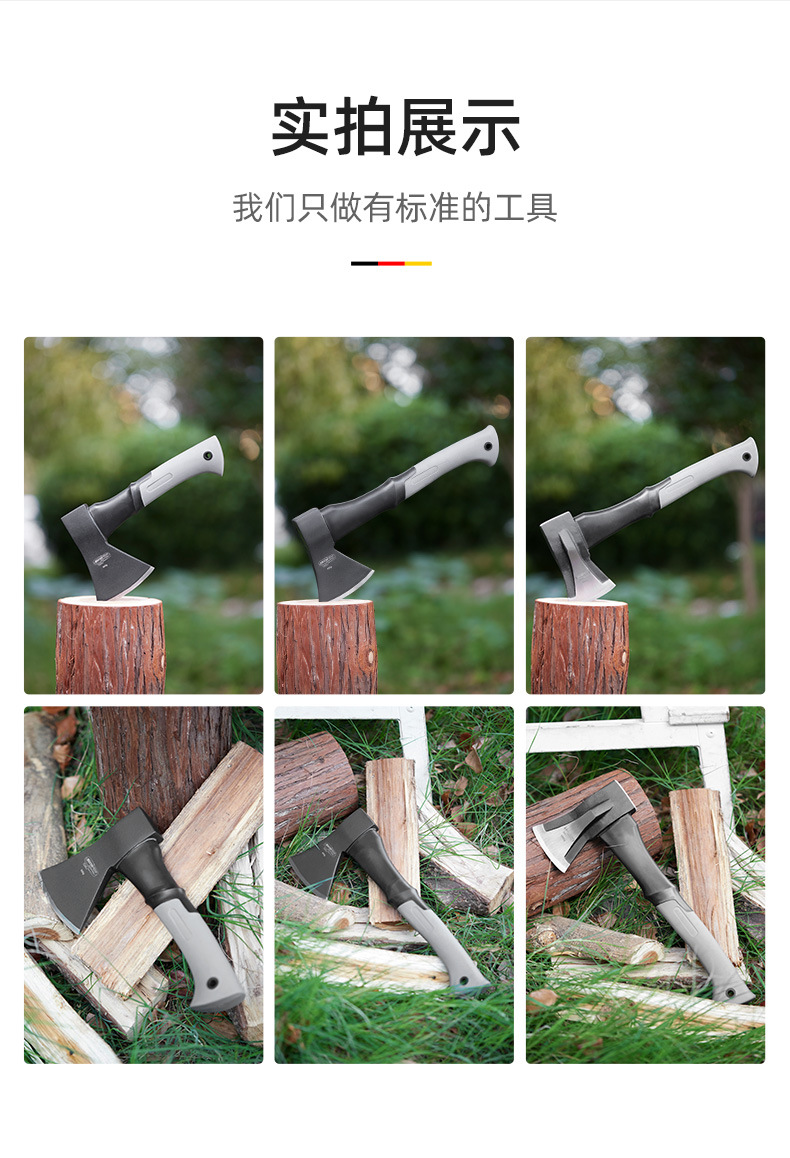 实拍展示

我们只做有标准的工具