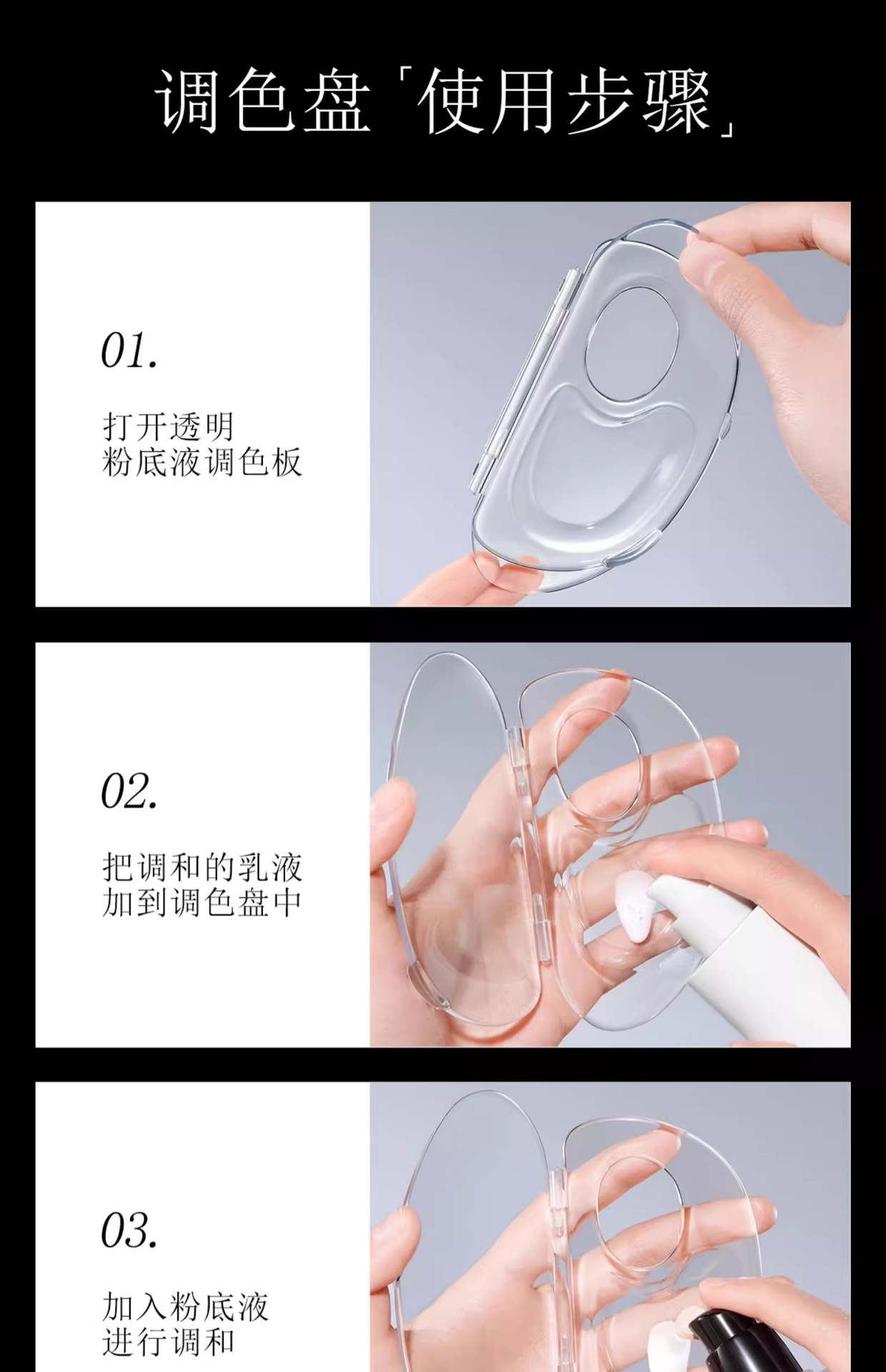 调色盘「使用步骤」

01.

打开透明
粉底液调色板

02.

把调和的乳液
加到调色盘中

03.

加入粉底液
进行调和