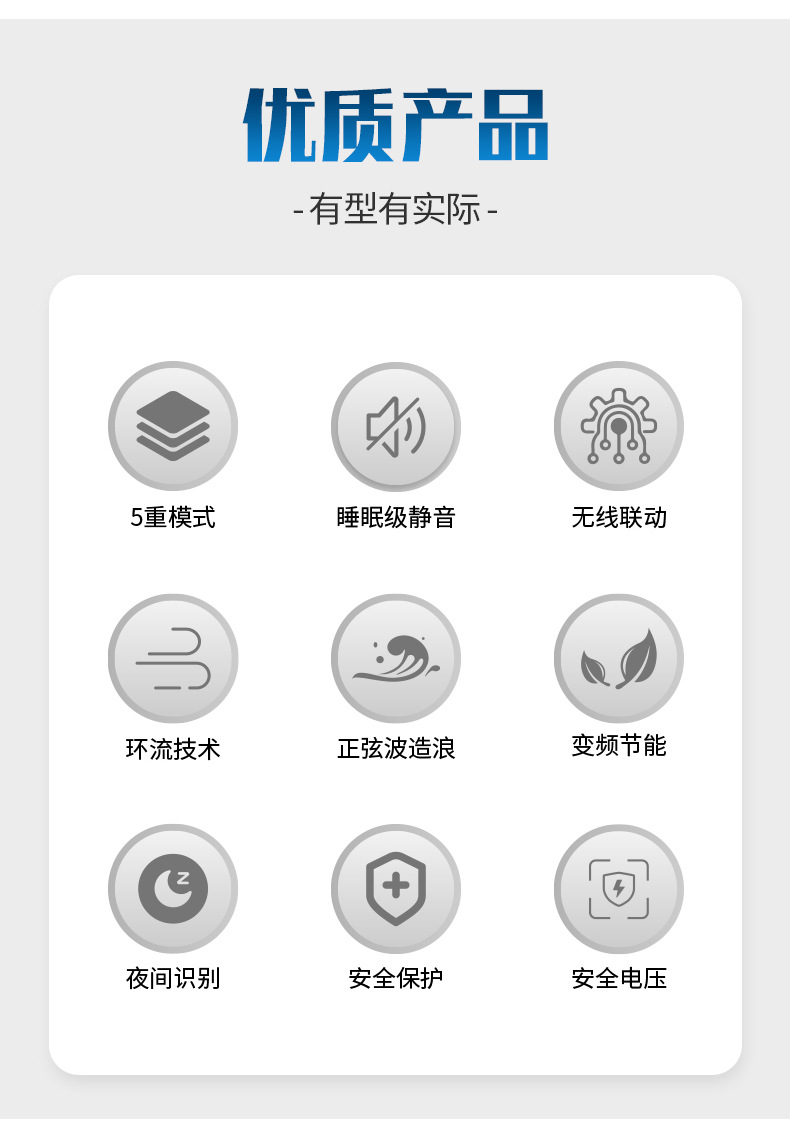 优质产品

- 有型有实际 -

5重模式

睡眠级静音

无线联动

环流技术

正弦波造浪

变频节能

夜间识别

安全保护

安全电压