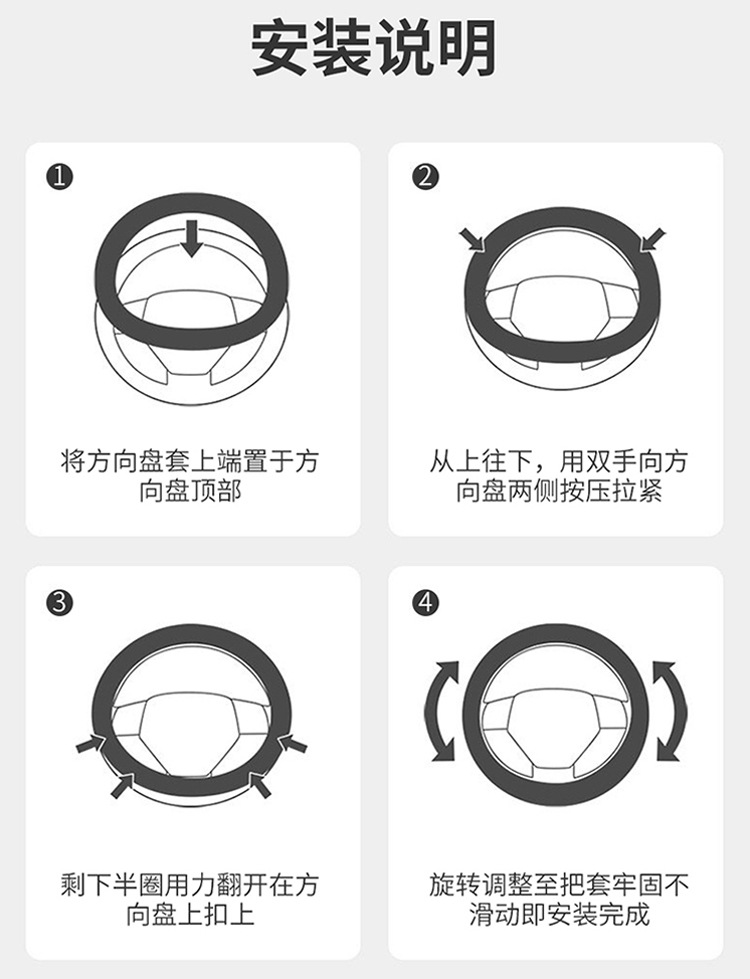 安装说明

❶

将方向盘套上端置于方向盘顶部

❷

从上往下，用双手向方向盘两侧按压拉紧

❸

剩下半圈用力翻开在方向盘上扣上

❹

旋转调整至把套牢固不滑动即安装完成