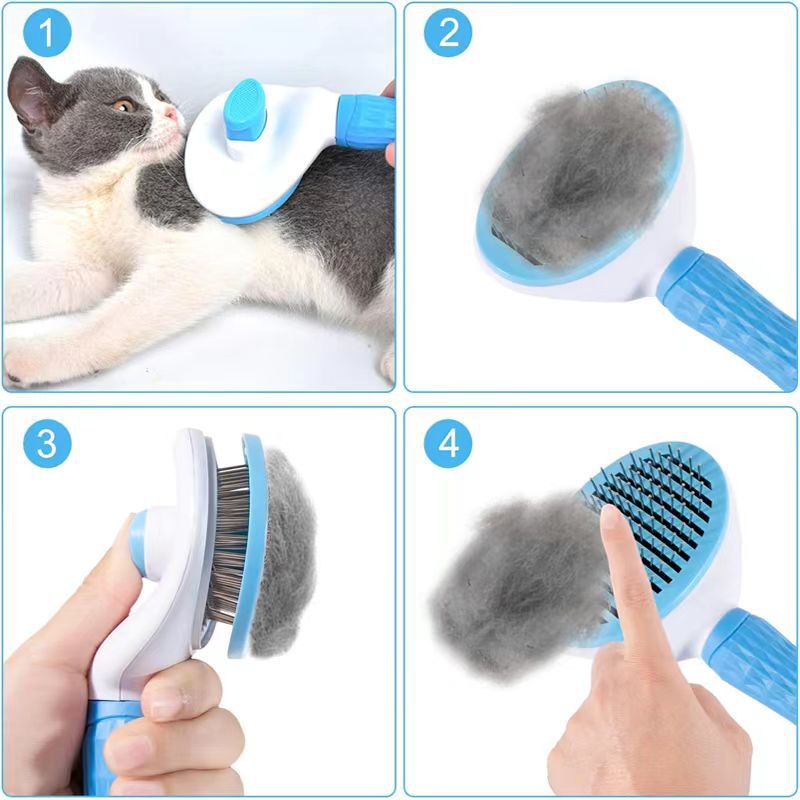 1

2

3

4