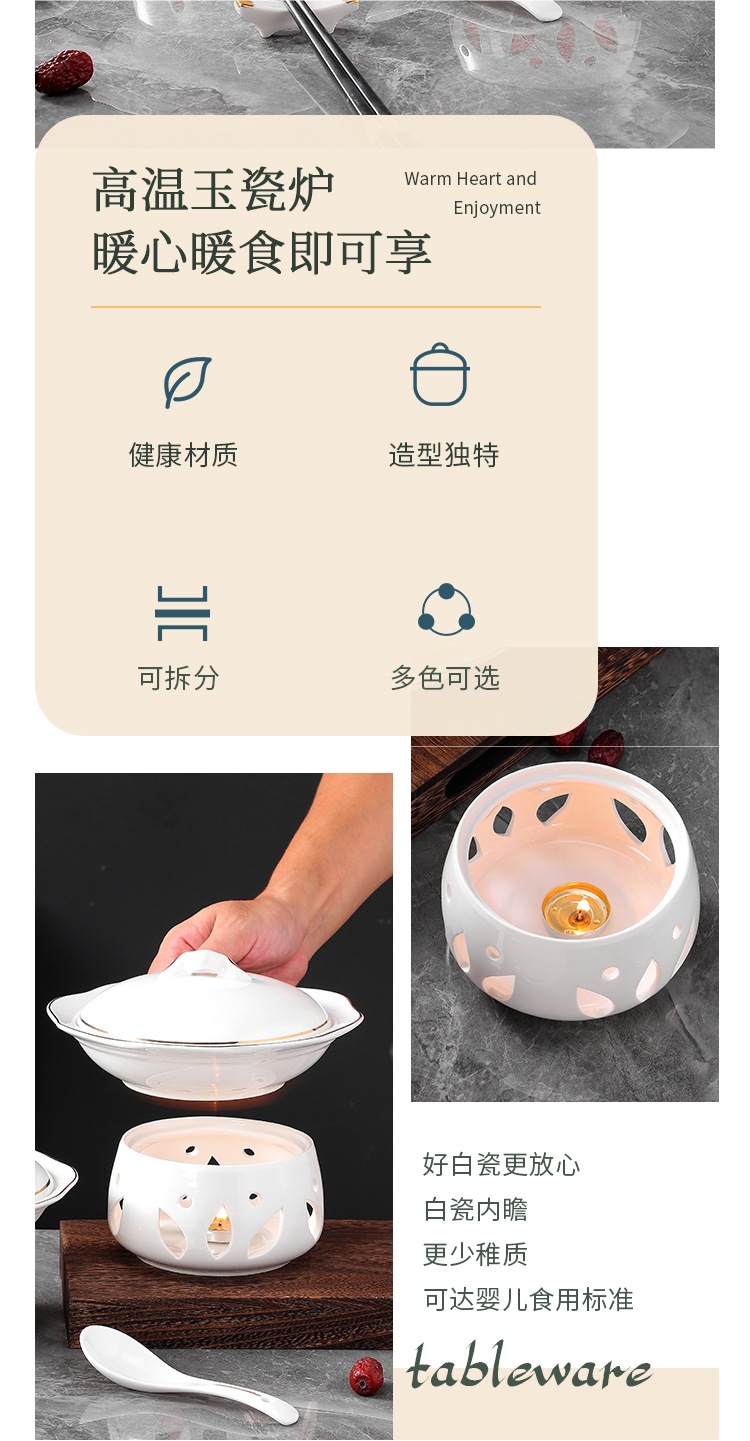 高温玉瓷炉
暖心暖食即可享

Warm Heart and Enjoyment

健康材质

造型独特

可拆分

多色可选

好白瓷更放心
白瓷内瞻
更少稚质
可达婴儿食用标准

tableware