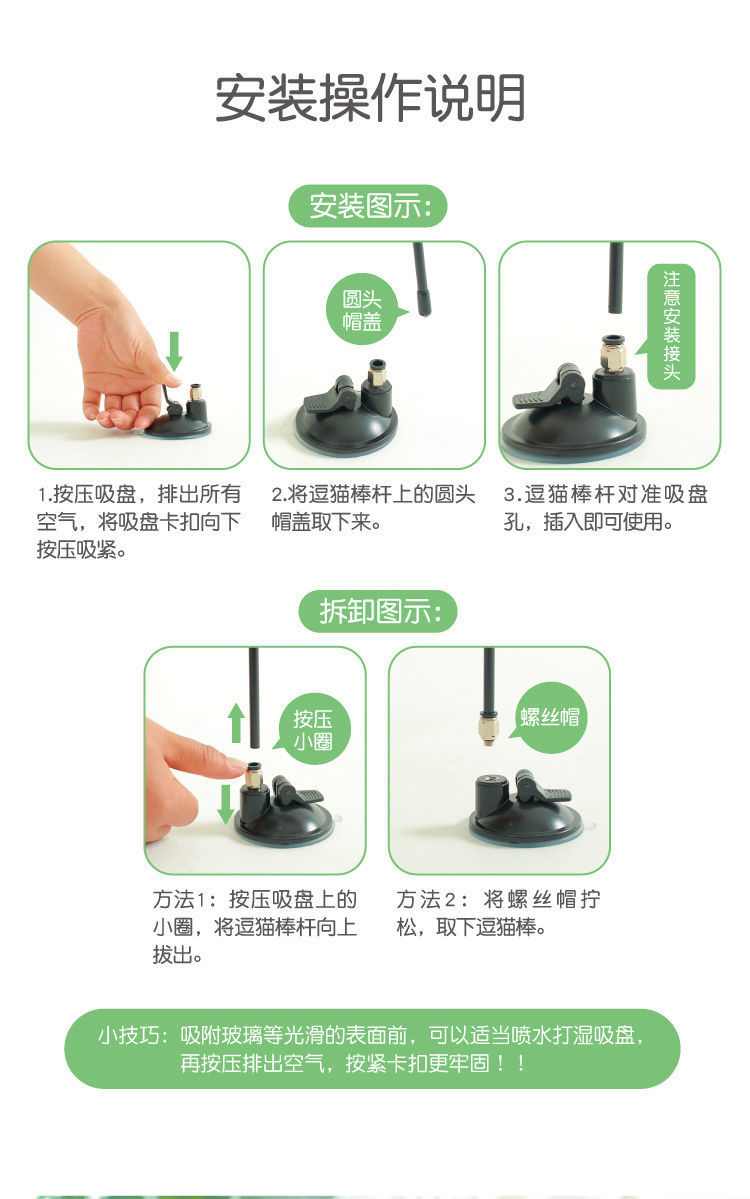 安装操作说明

安装图示:

圆头帽盖

注意安装接头

1.按压吸盘，排出所有空气，将吸盘卡扣向下按压吸紧。

2.将逗猫棒杆上的圆头帽盖取下来。

3.逗猫棒杆对准吸盘孔，插入即可使用。

拆卸图示:

按压小圈

螺丝帽

方法1：按压吸盘上的小圈，将逗猫棒杆向上拔出。

方法2：将螺丝帽拧松，取下逗猫棒。

小技巧：吸附玻璃等光滑的表面前，可以适当喷水打湿吸盘，再按压排出空气，按紧卡扣更牢固！！