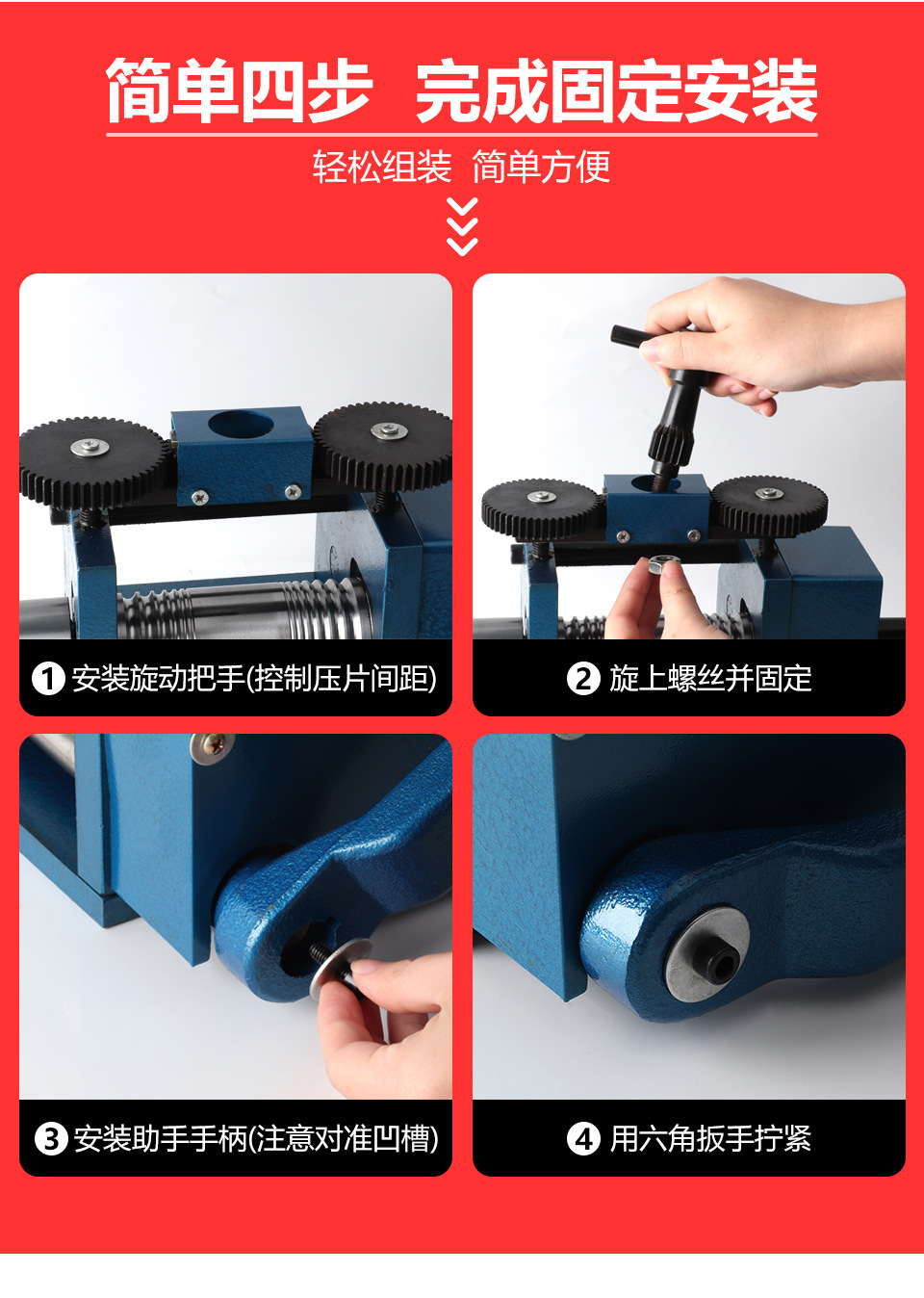 简单四步 完成固定安装

轻松组装 简单方便

1 安装旋动把手(控制压片间距)

2 旋上螺丝并固定

3 安装助手手柄(注意对准凹槽)

4 用六角扳手拧紧