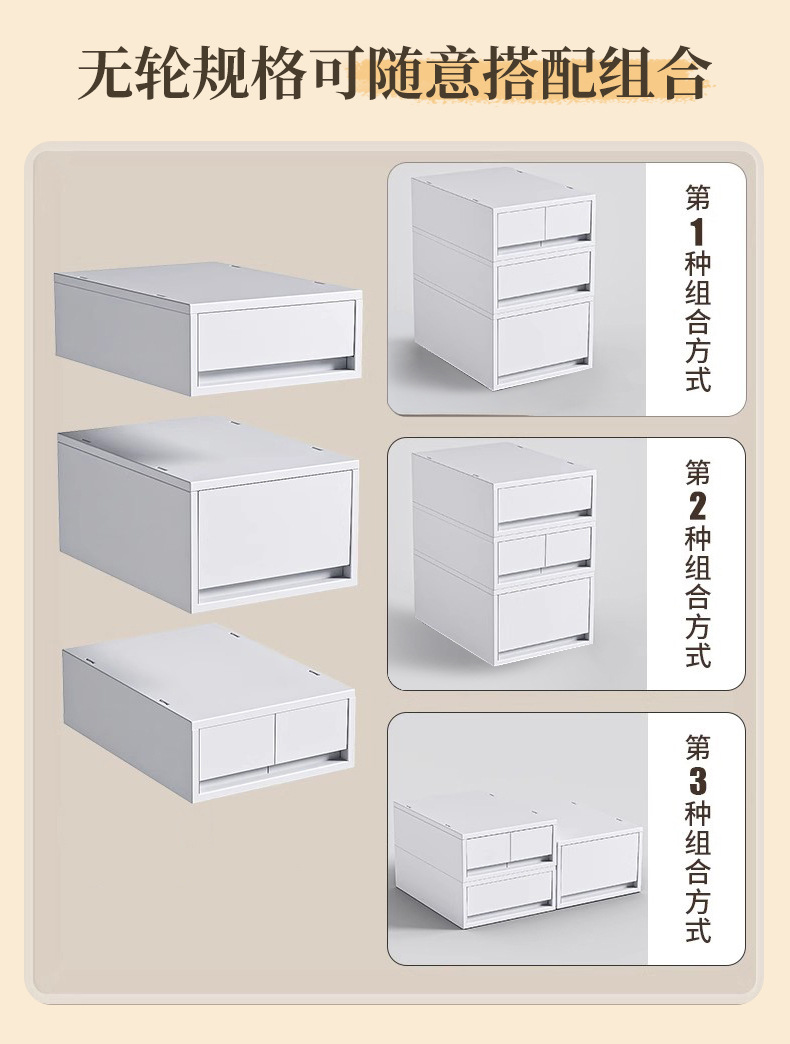 无轮规格可随意搭配组合

第1种组合方式

第2种组合方式

第3种组合方式