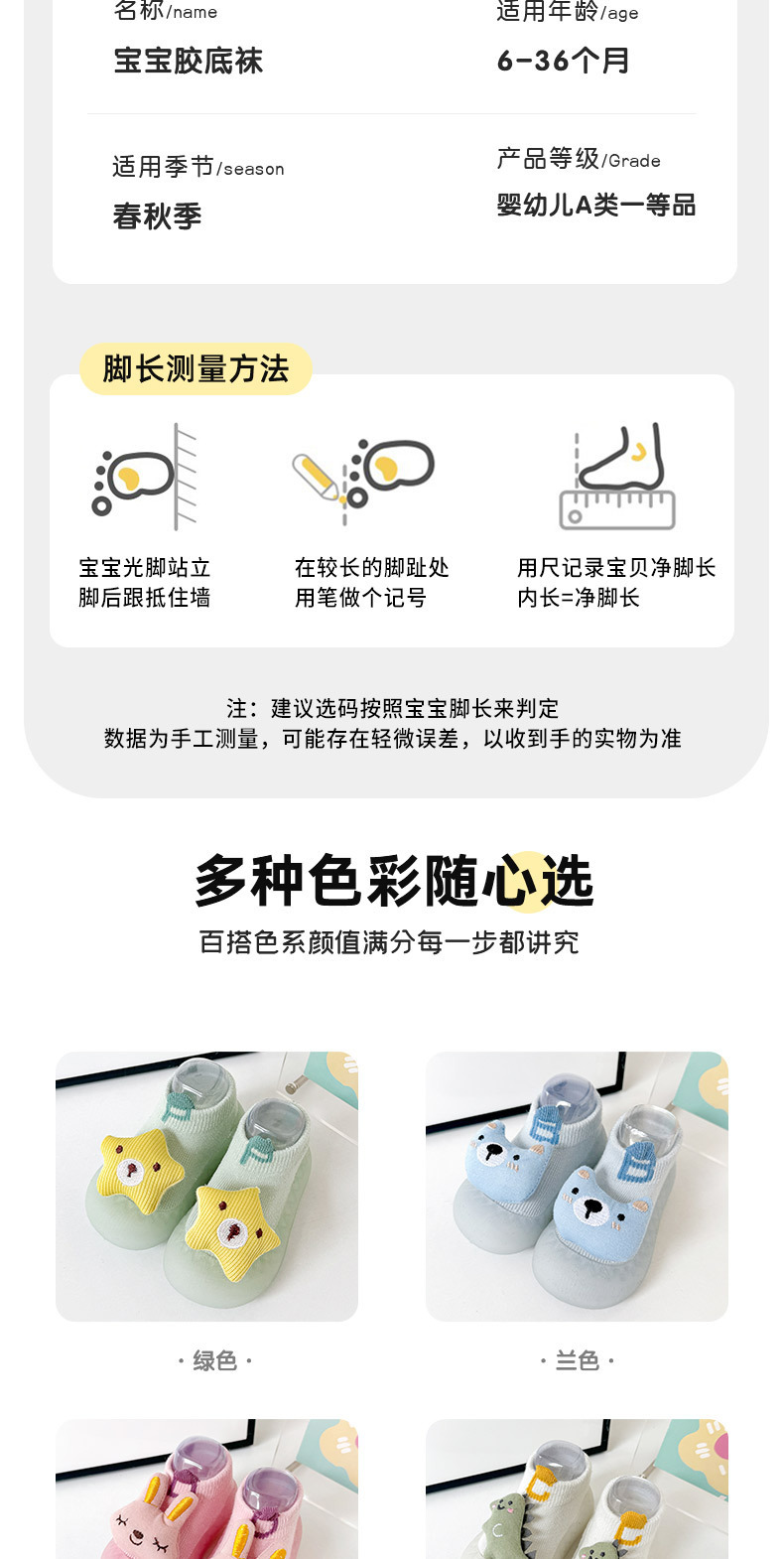 名称/name
宝宝胶底袜

适用年龄/age
6-36个月

适用季节/season
春秋季

产品等级/Grade
婴幼儿A类一等品

脚长测量方法

宝宝光脚站立
脚后跟抵住墙

在较长的脚趾处
用笔做个记号

用尺记录宝贝净脚长
内长=净脚长

注：建议选码按照宝宝脚长来判定
数据为手工测量，可能存在轻微误差，以收到手的实物为准

多种色彩随心选
百搭色系颜值满分每一步都讲究

· 绿色 ·

· 兰色 ·