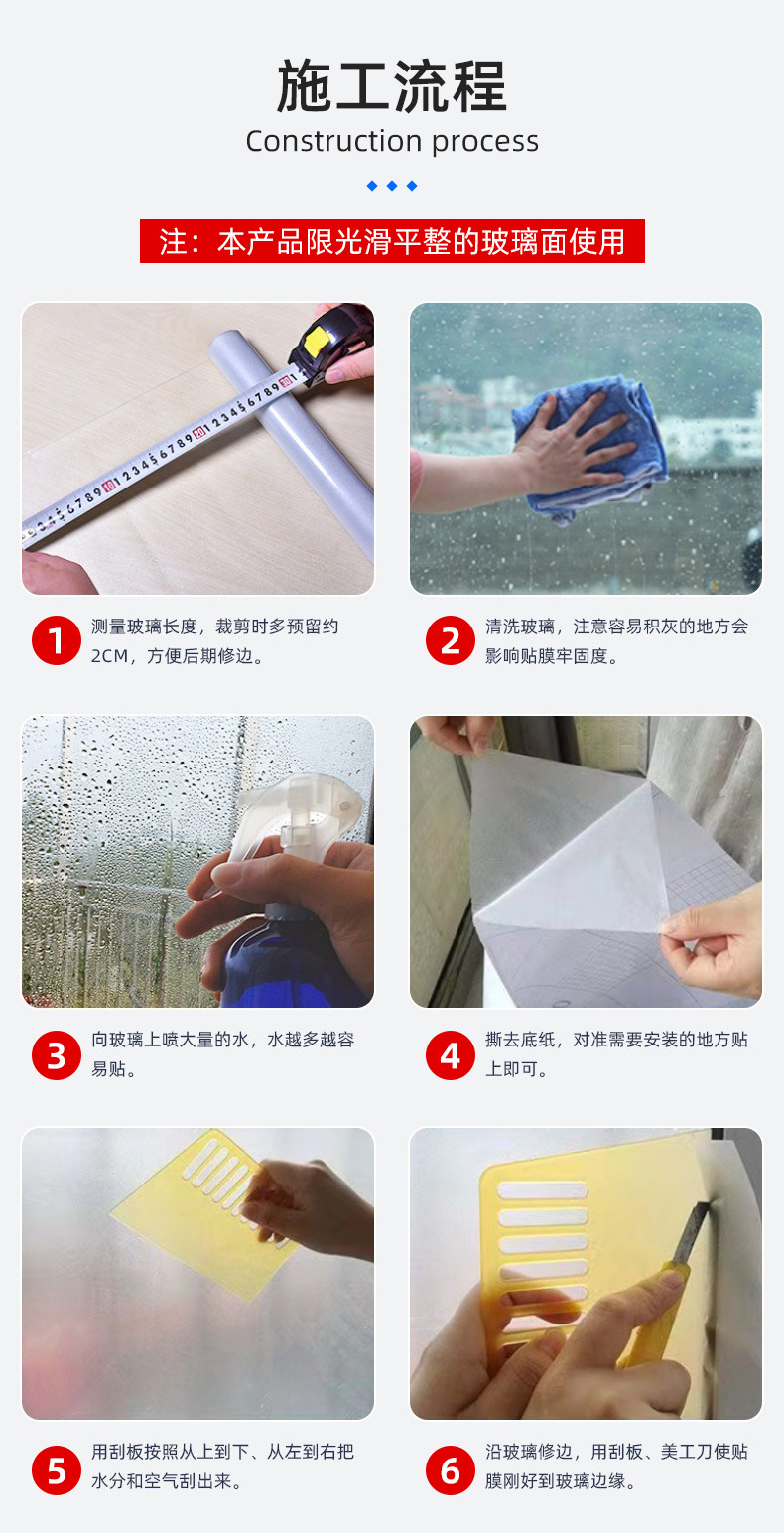 施工流程
Construction process

注：本产品限光滑平整的玻璃面使用

1 测量玻璃长度，裁剪时多预留约2CM，方便后期修边。

2 清洗玻璃，注意容易积灰的地方会影响贴膜牢固度。

3 向玻璃上喷大量的水，水越多越容易贴。

4 撕去底纸，对准需要安装的地方贴上即可。

5 用刮板按照从上到下、从左到右把水分和空气刮出来。

6 沿玻璃修边，用刮板、美工刀使贴膜刚好到玻璃边缘。