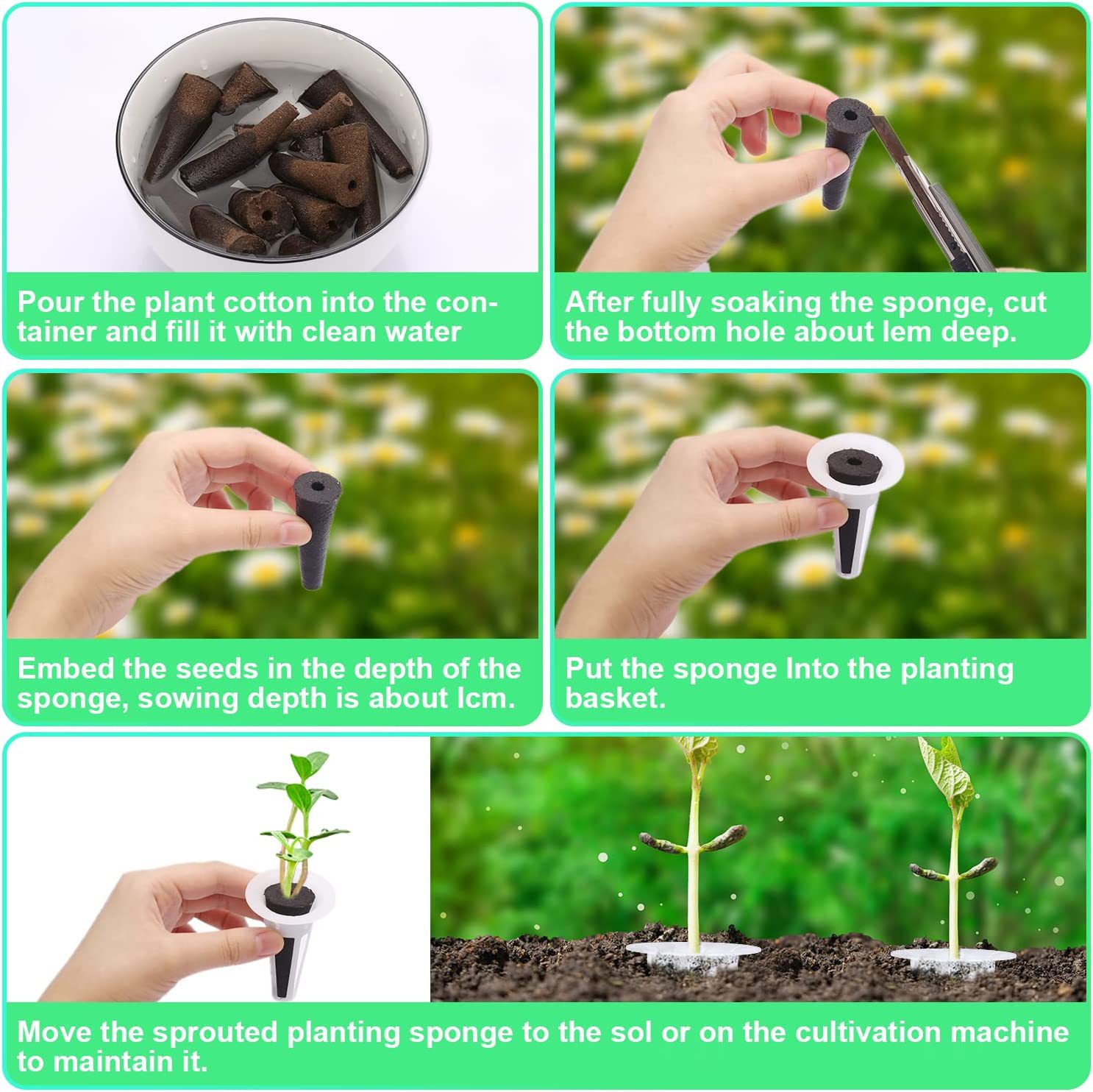 Pour the plant cotton into the container and fill it with clean water

After fully soaking the sponge, cut the bottom hole about lem deep.

Embed the seeds in the depth of the sponge, sowing depth is about lcm.

Put the sponge Into the planting basket.

Move the sprouted planting sponge to the sol or on the cultivation machine to maintain it.