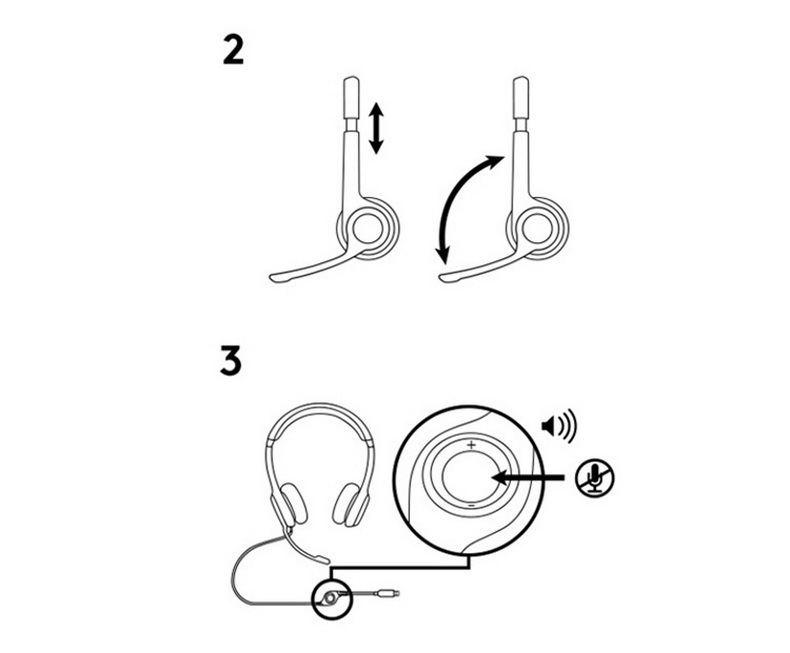 2

3

+

−