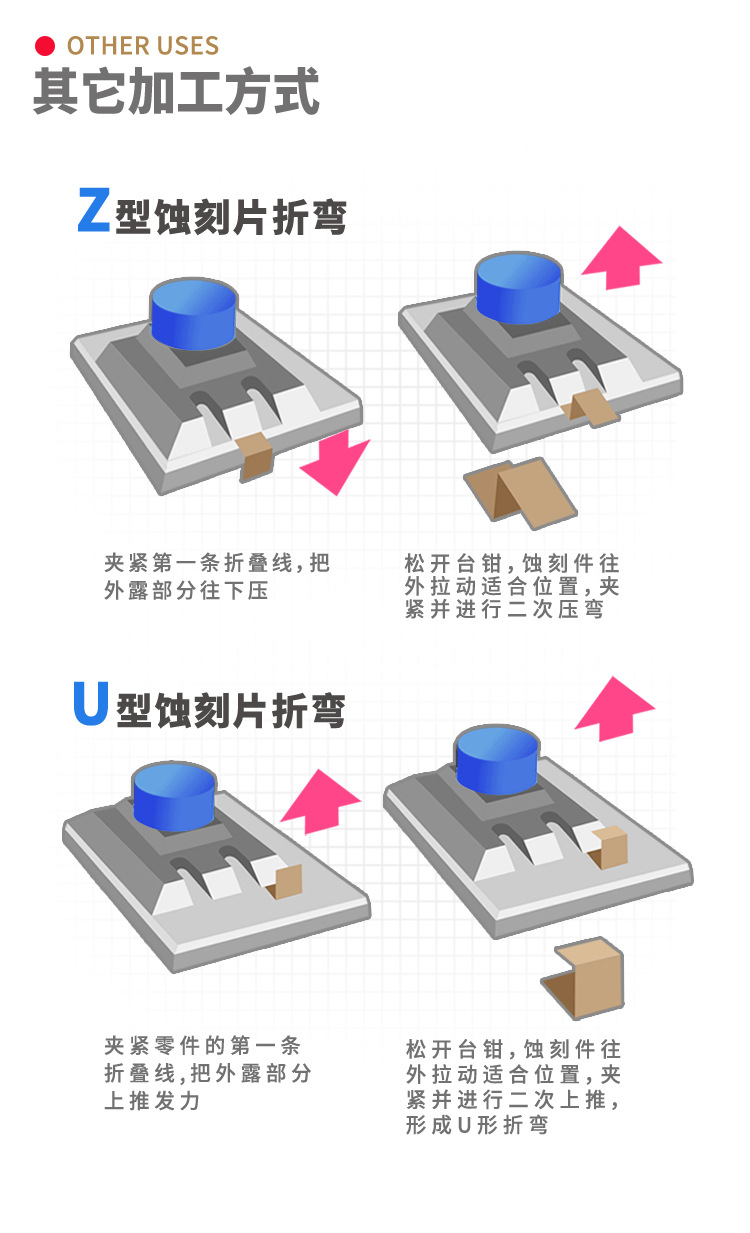 OTHER USES
其它加工方式

Z型蚀刻片折弯

夹紧第一条折叠线，把外露部分往下压

松开台钳，蚀刻件往外拉动适合位置，夹紧并进行二次压弯

U型蚀刻片折弯

夹紧零件的第一条折叠线，把外露部分上推发力

松开台钳，蚀刻件往外拉动适合位置，夹紧并进行二次上推，形成U形折弯