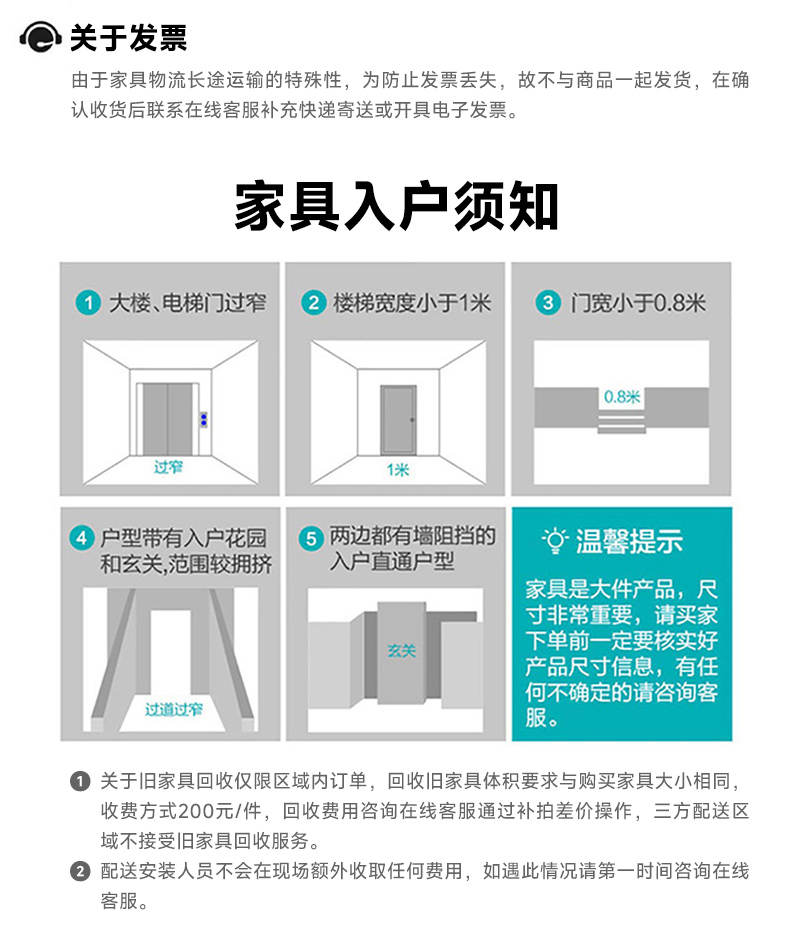 关于发票

由于家具物流长途运输的特殊性，为防止发票丢失，故不与商品一起发货，在确认收货后联系在线客服补充快递寄送或开具电子发票。

家具入户须知

1 大楼、电梯门过窄

过窄

2 楼梯宽度小于1米

1米

3 门宽小于0.8米

0.8米

4 户型带有入户花园和玄关,范围较拥挤

过道过窄

5 两边都有墙阻挡的入户直通户型

玄关

温馨提示

家具是大件产品，尺寸非常重要，请买家下单前一定要核实好产品尺寸信息，有任何不确定的请咨询客服。

1 关于旧家具回收仅限区域内订单，回收旧家具体积要求与购买家具大小相同，收费方式200元/件，回收费用咨询在线客服通过补拍差价操作，三方配送区域不接受旧家具回收服务。

2 配送安装人员不会在现场额外收取任何费用，如遇此情况请第一时间咨询在线客服。