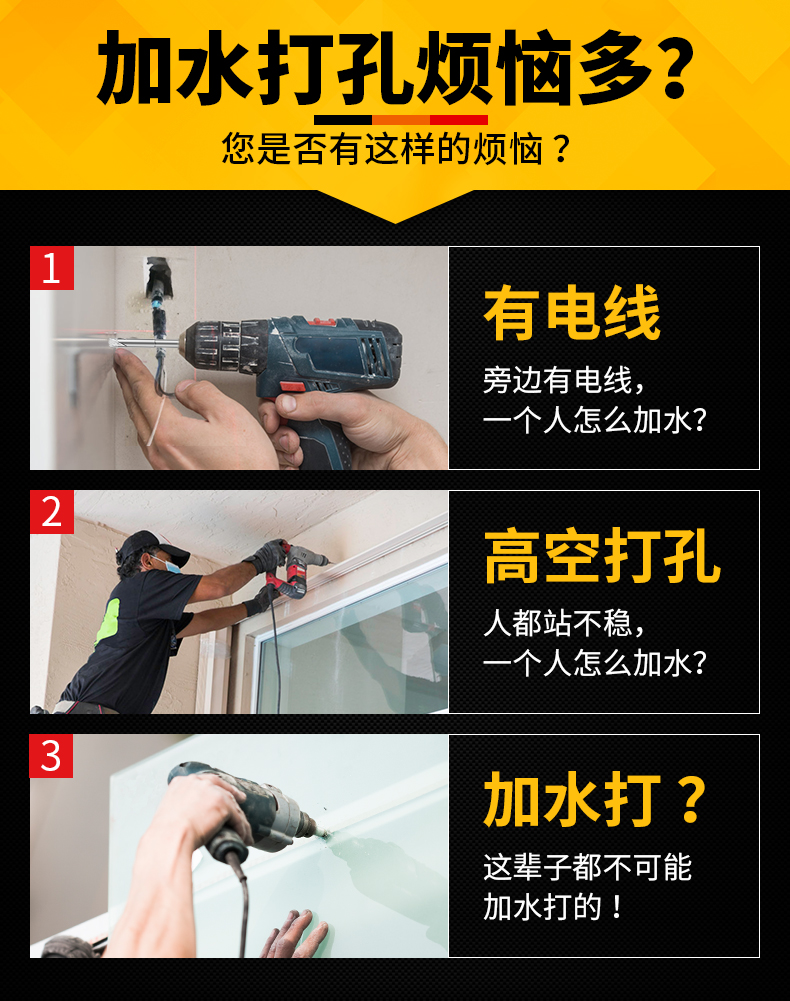 加水打孔烦恼多？
您是否有这样的烦恼？

1
有电线
旁边有电线，
一个人怎么加水？

2
高空打孔
人都站不稳，
一个人怎么加水？

3
加水打？
这辈子都不可能
加水打的！